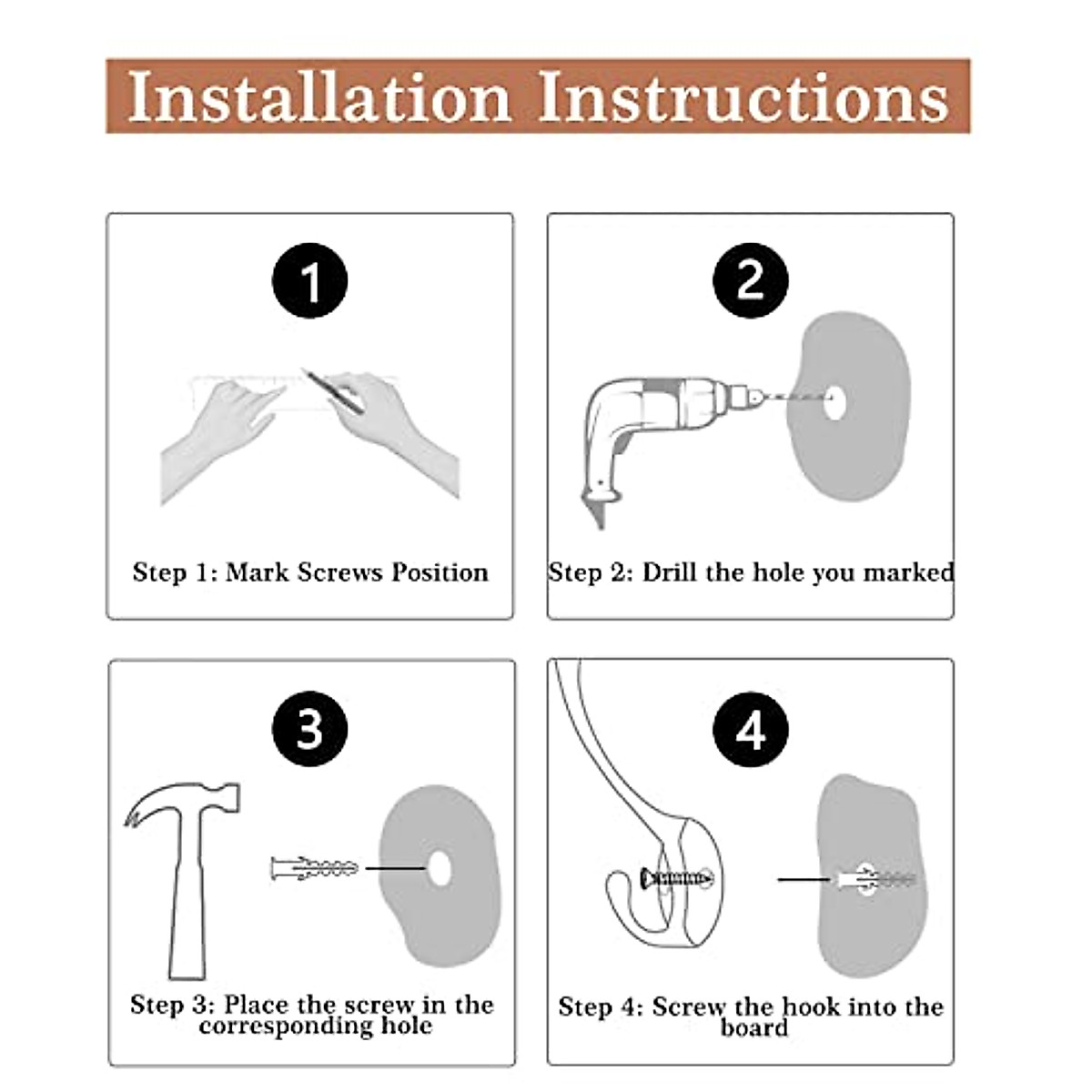 Installation Instructions

1

Step 1: Mark Screws Position

2

Step 2: Drill the hole you marked

3

Step 3: Place the screw in the corresponding hole

4

Step 4: Screw the hook into the board