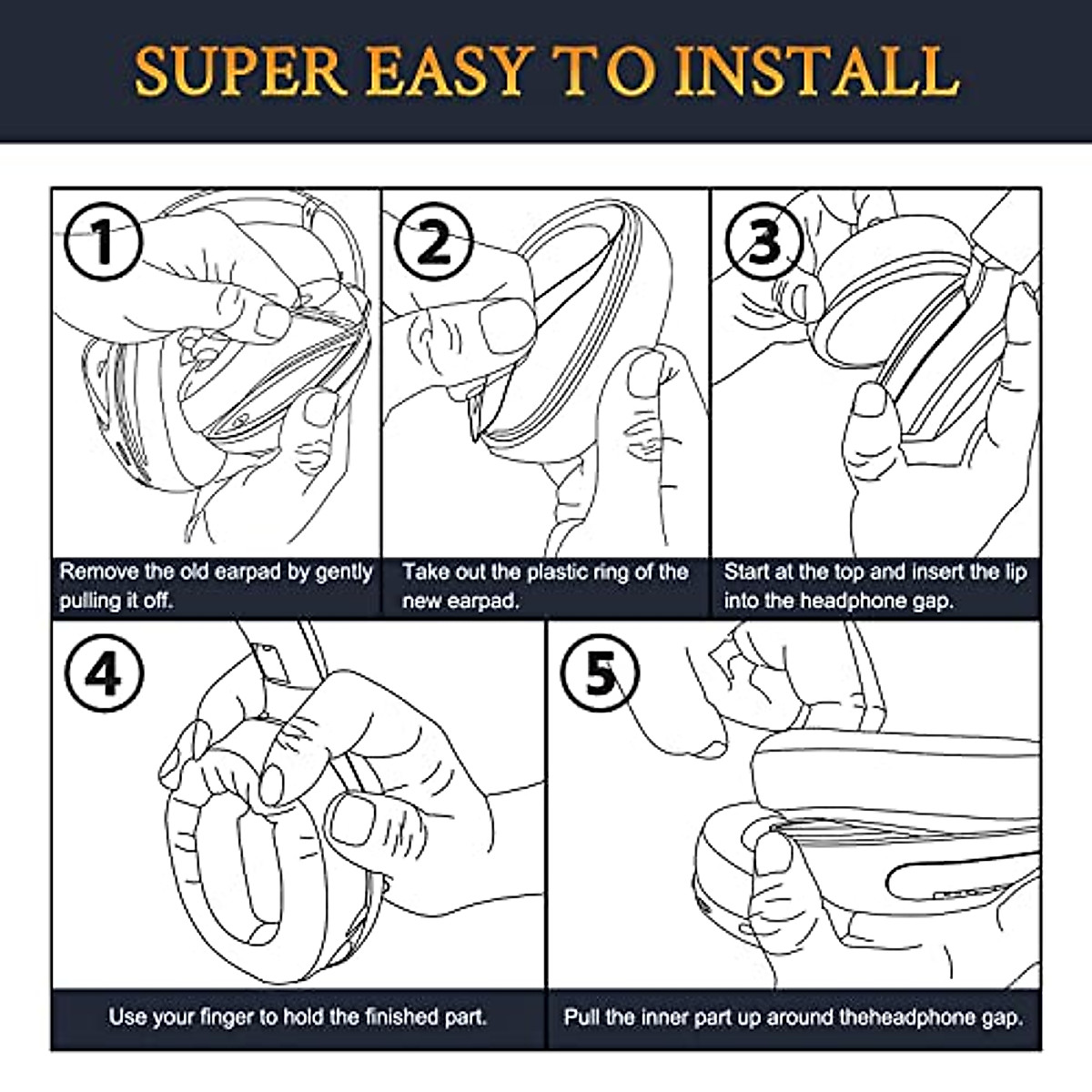 SUPER EASY TO INSTALL

1

Remove the old earpad by gently pulling it off.

2

Take out the plastic ring of the new earpad.

3

Start at the top and insert the lip into the headphone gap.

4

Use your finger to hold the finished part.

5

Pull the inner part up around theheadphone gap.