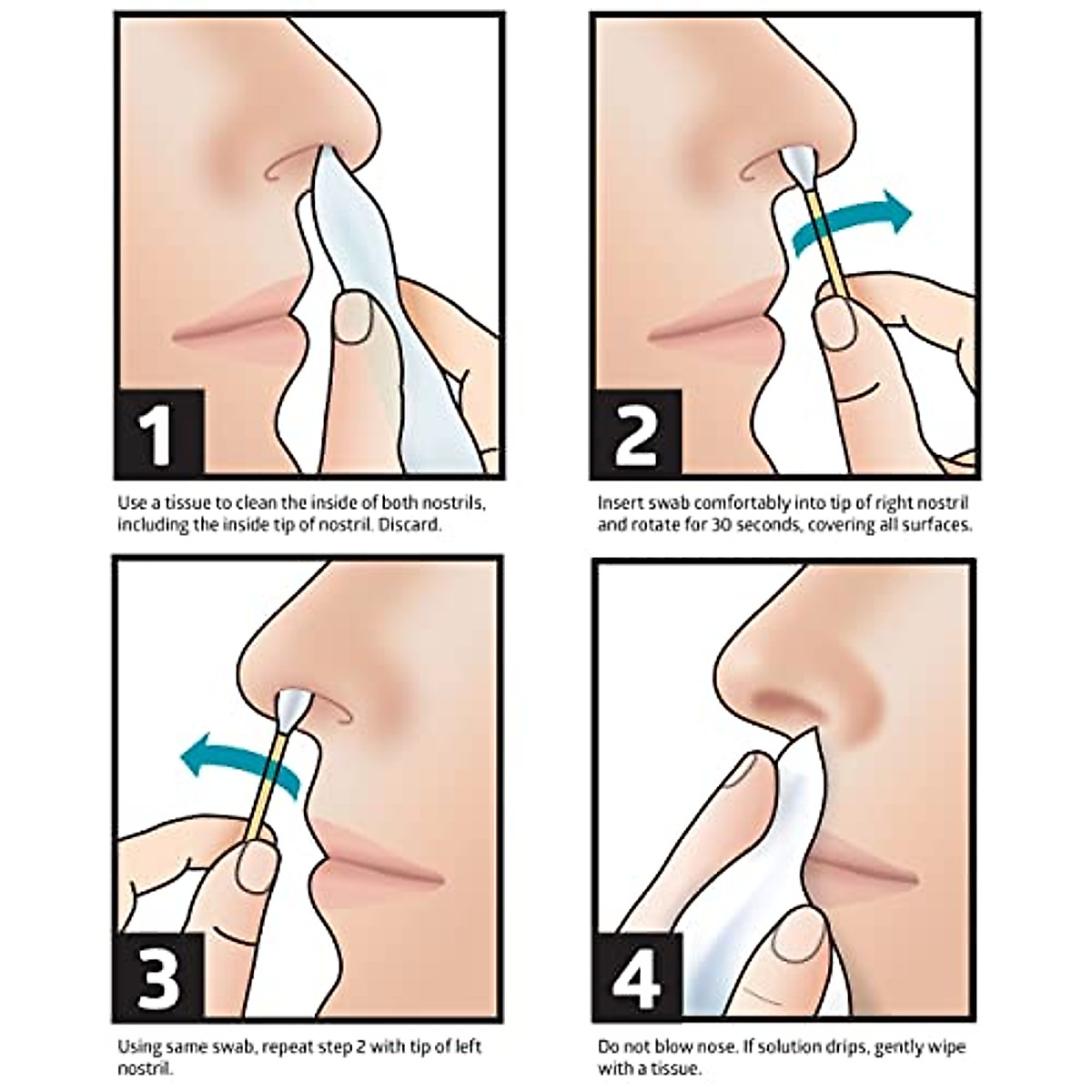 1

Use a tissue to clean the inside of both nostrils, including the inside tip of nostril. Discard.

2

Insert swab comfortably into tip of right nostril and rotate for 30 seconds, covering all surfaces.

3

Using same swab, repeat step 2 with tip of left nostril.

4

Do not blow nose. If solution drips, gently wipe with a tissue.