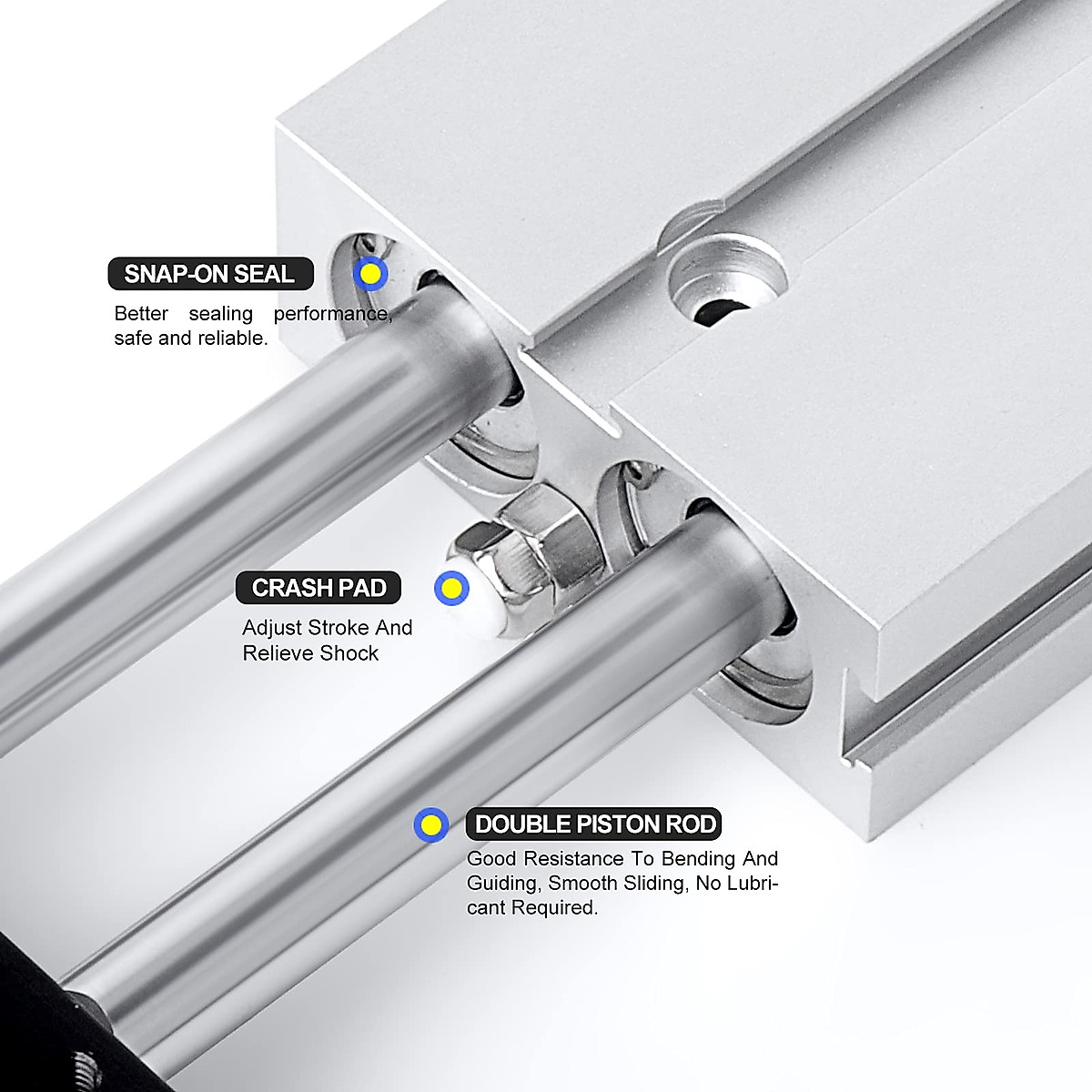 SNAP-ON SEAL
Better sealing performance, safe and reliable.

CRASH PAD
Adjust Stroke And Relieve Shock

DOUBLE PISTON ROD
Good Resistance To Bending And Guiding, Smooth Sliding, No Lubricant Required.