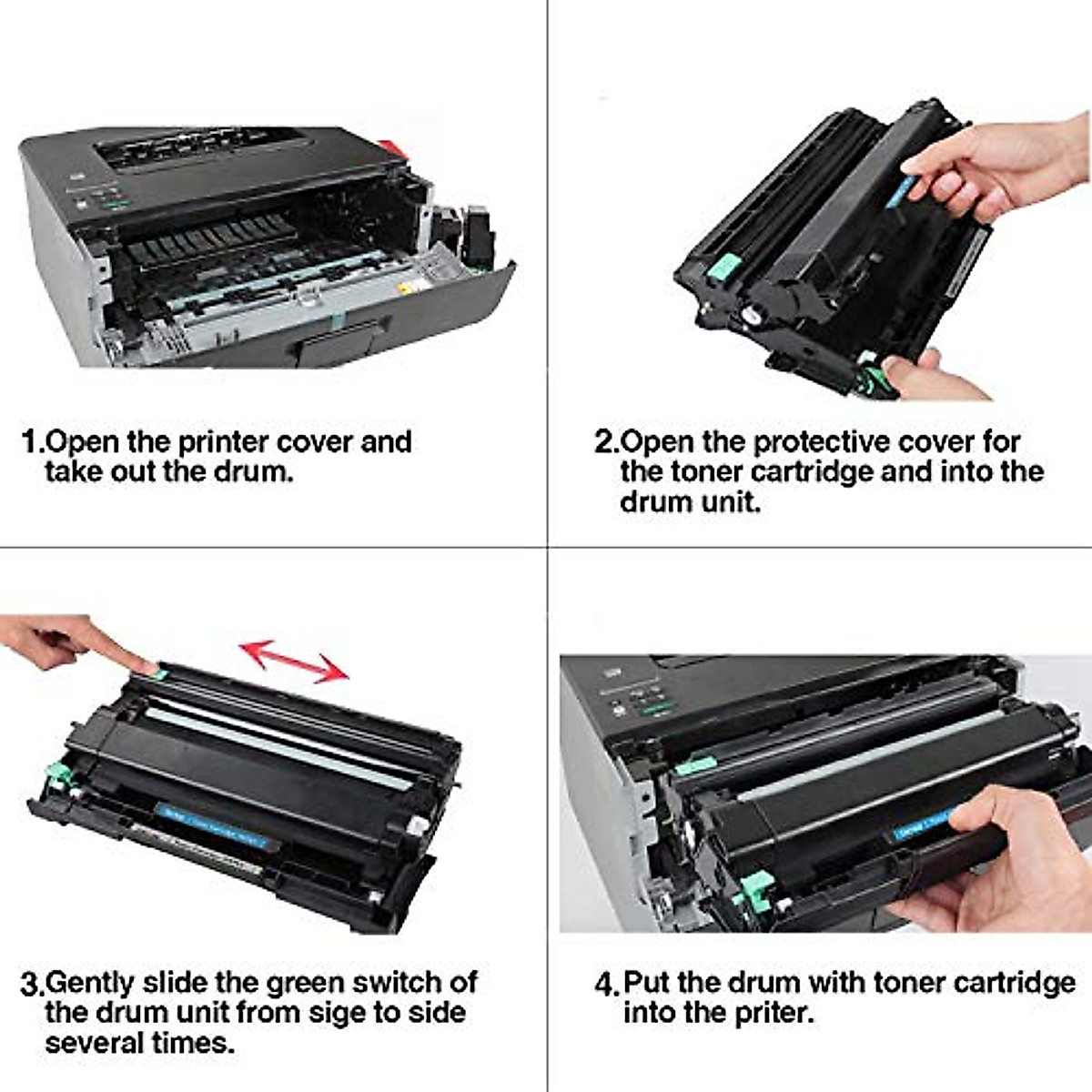 1.Open the printer cover and take out the drum.

2.Open the protective cover for the toner cartridge and into the drum unit.

3.Gently slide the green switch of the drum unit from sige to side several times.

4.Put the drum with toner cartridge into the priter.