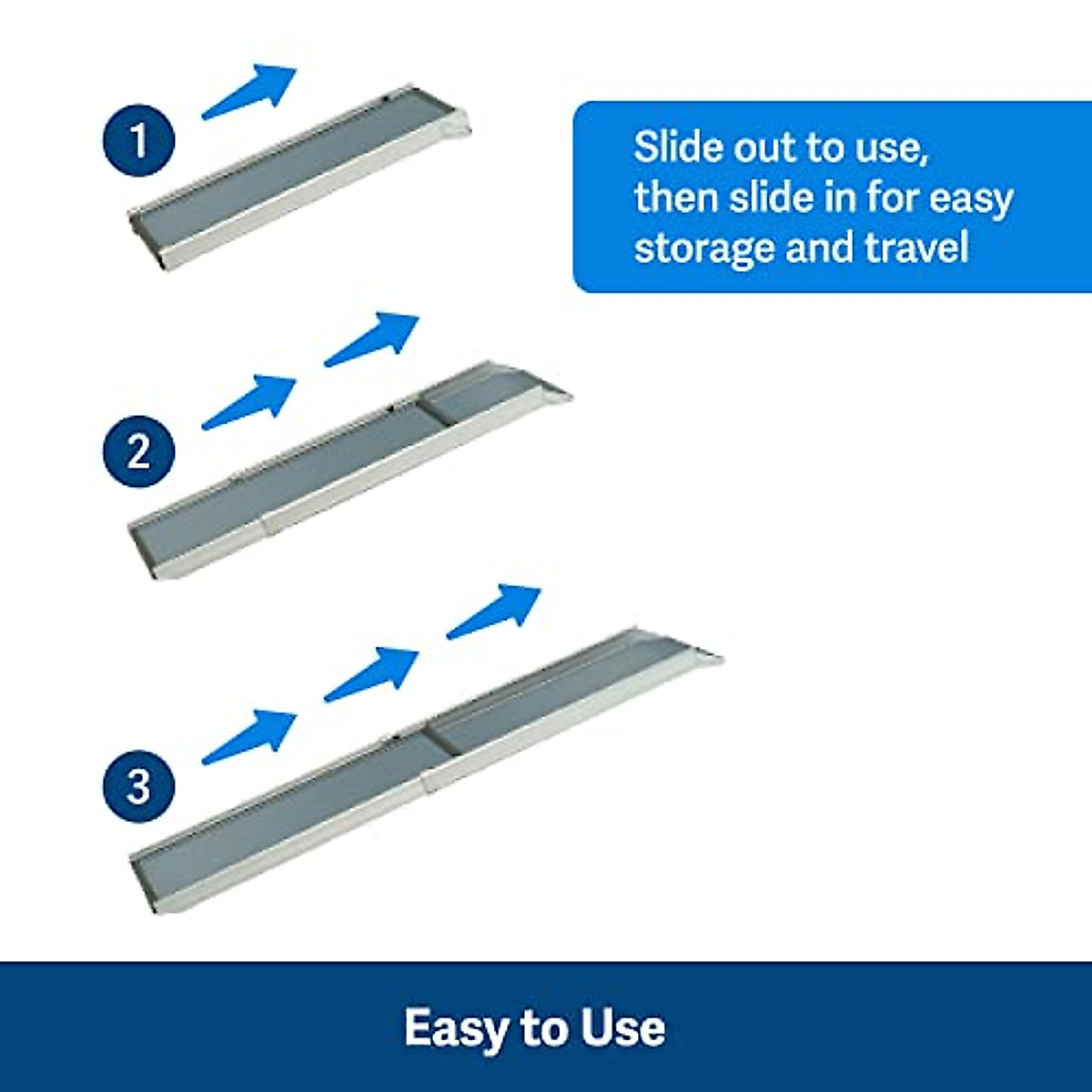 1

Slide out to use, then slide in for easy storage and travel

2

3

Easy to Use