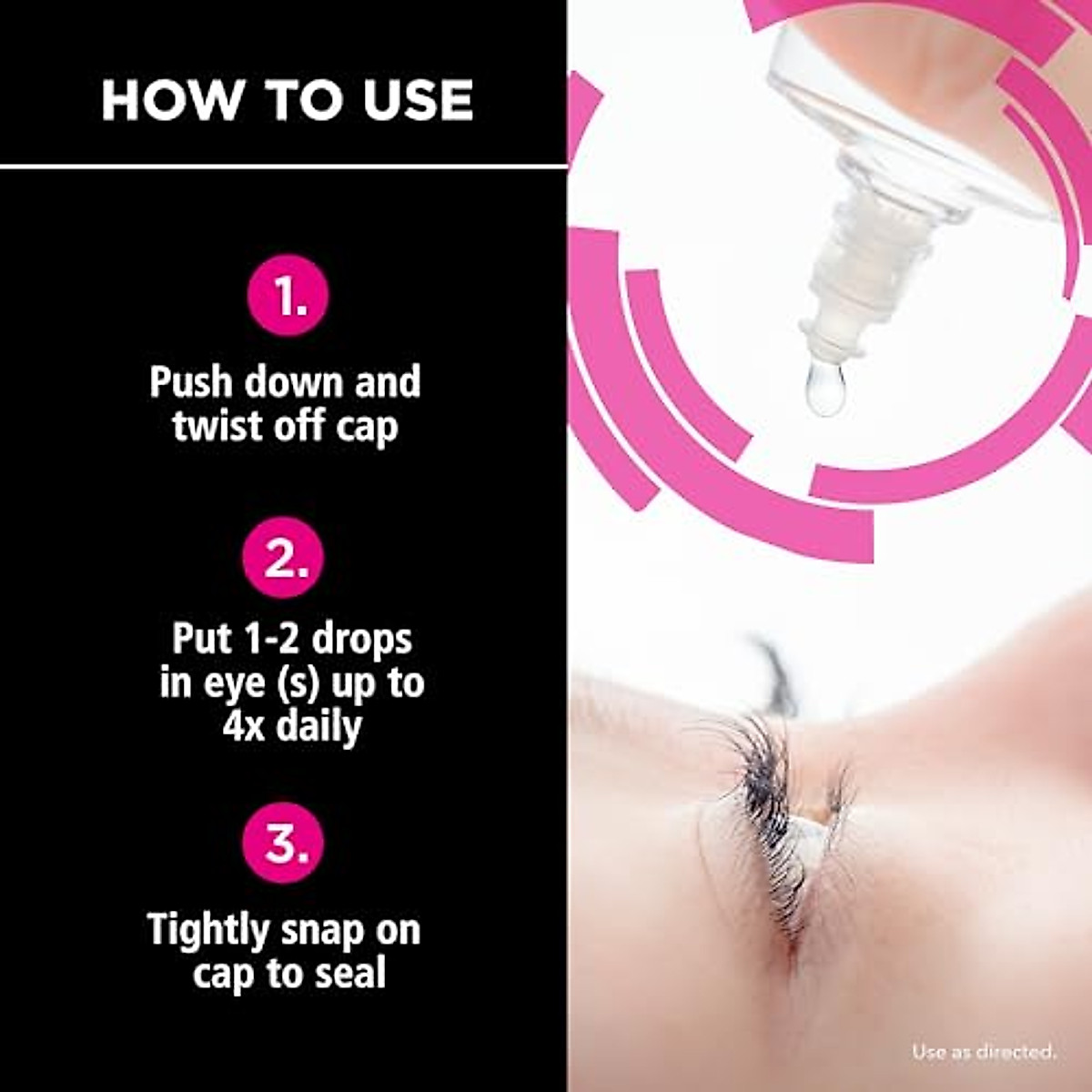 HOW TO USE

1.

Push down and twist off cap

2.

Put 1-2 drops in eye (s) up to 4x daily

3.

Tightly snap on cap to seal

Use as directed.