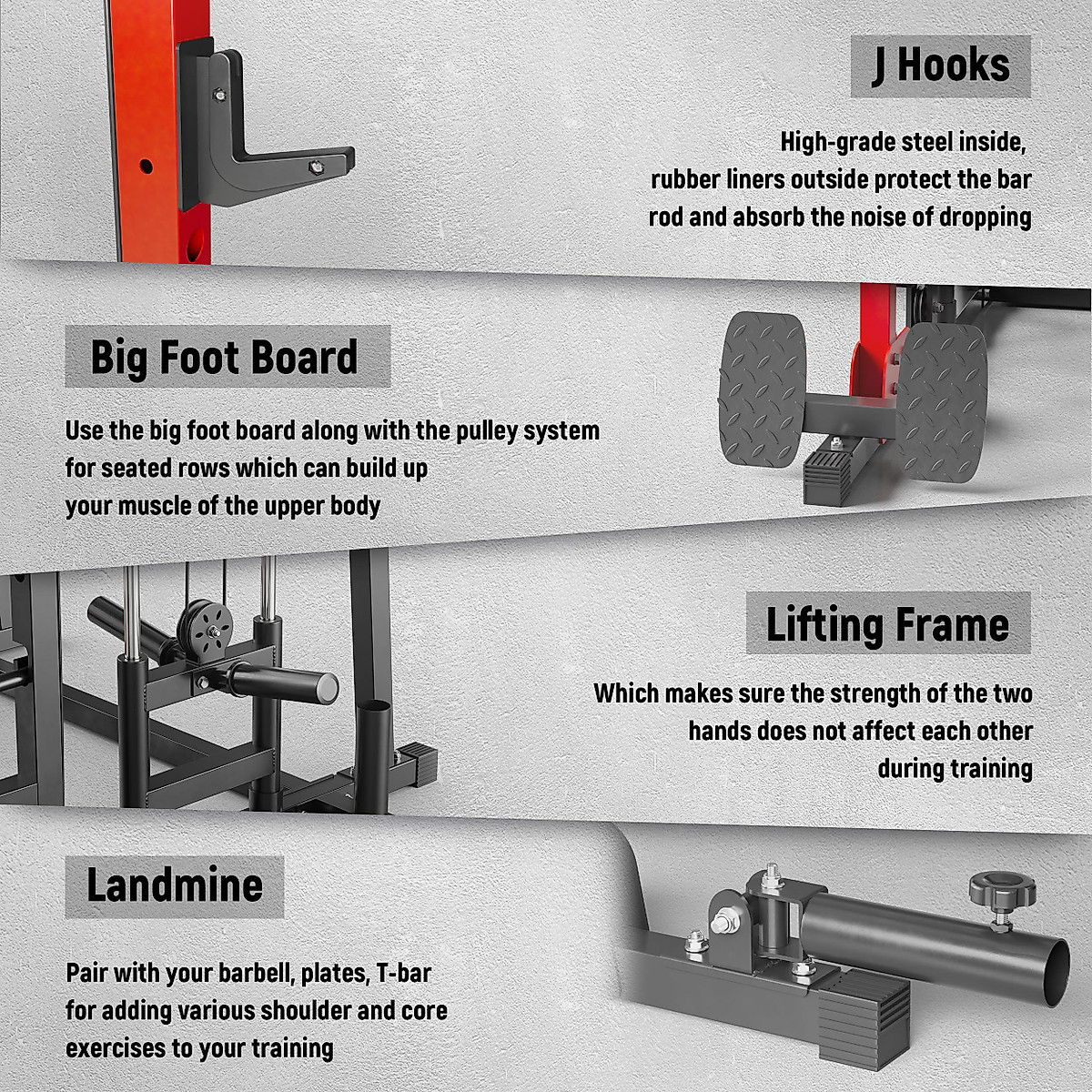 J Hooks

High-grade steel inside, rubber liners outside protect the bar rod and absorb the noise of dropping

Big Foot Board

Use the big foot board along with the pulley system for seated rows which can build up your muscle of the upper body

Lifting Frame

Which makes sure the strength of the two hands does not affect each other during training

Landmine

Pair with your barbell, plates, T-bar for adding various shoulder and core exercises to your training