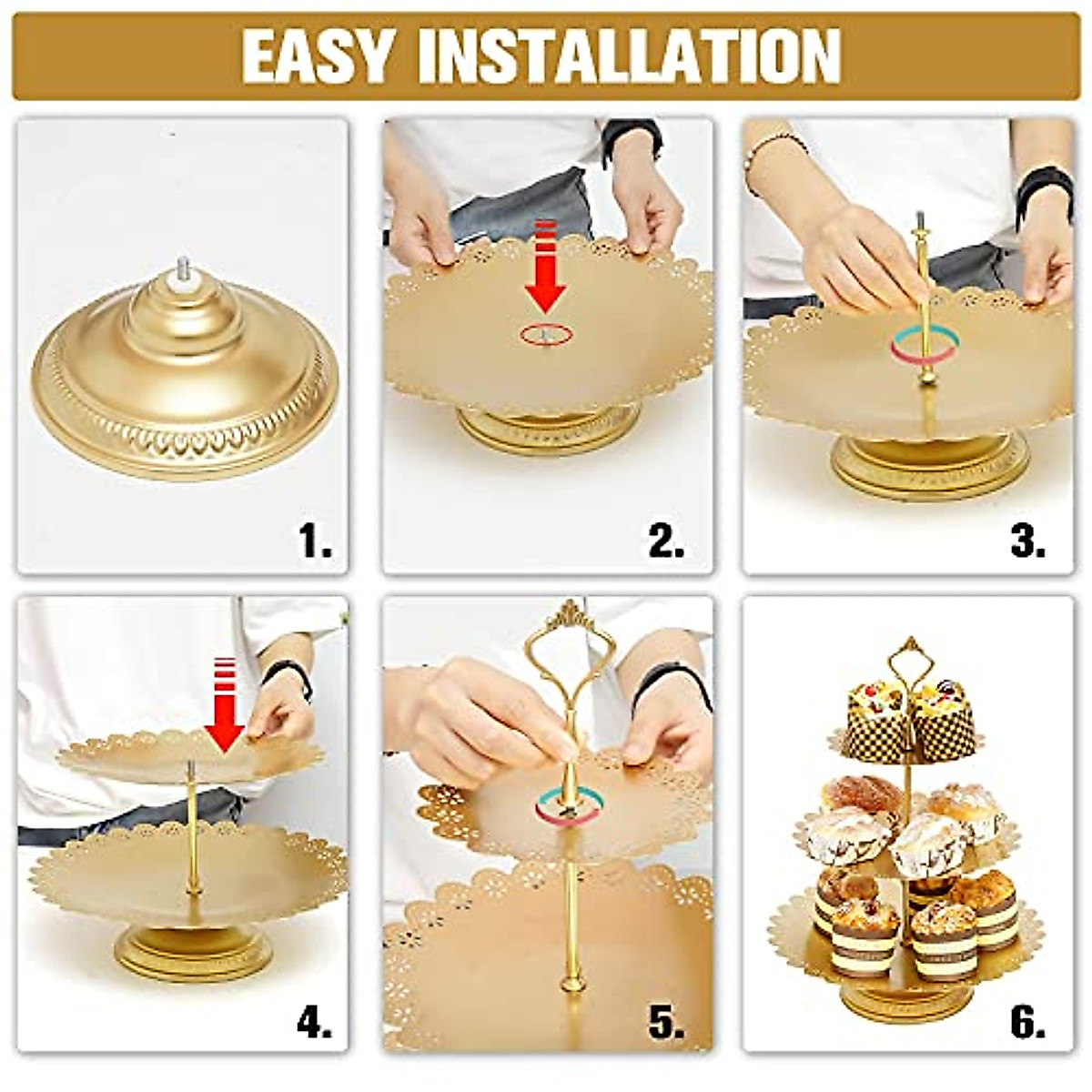 EASY INSTALLATION

1.

2.

3.

4.

5.

6.