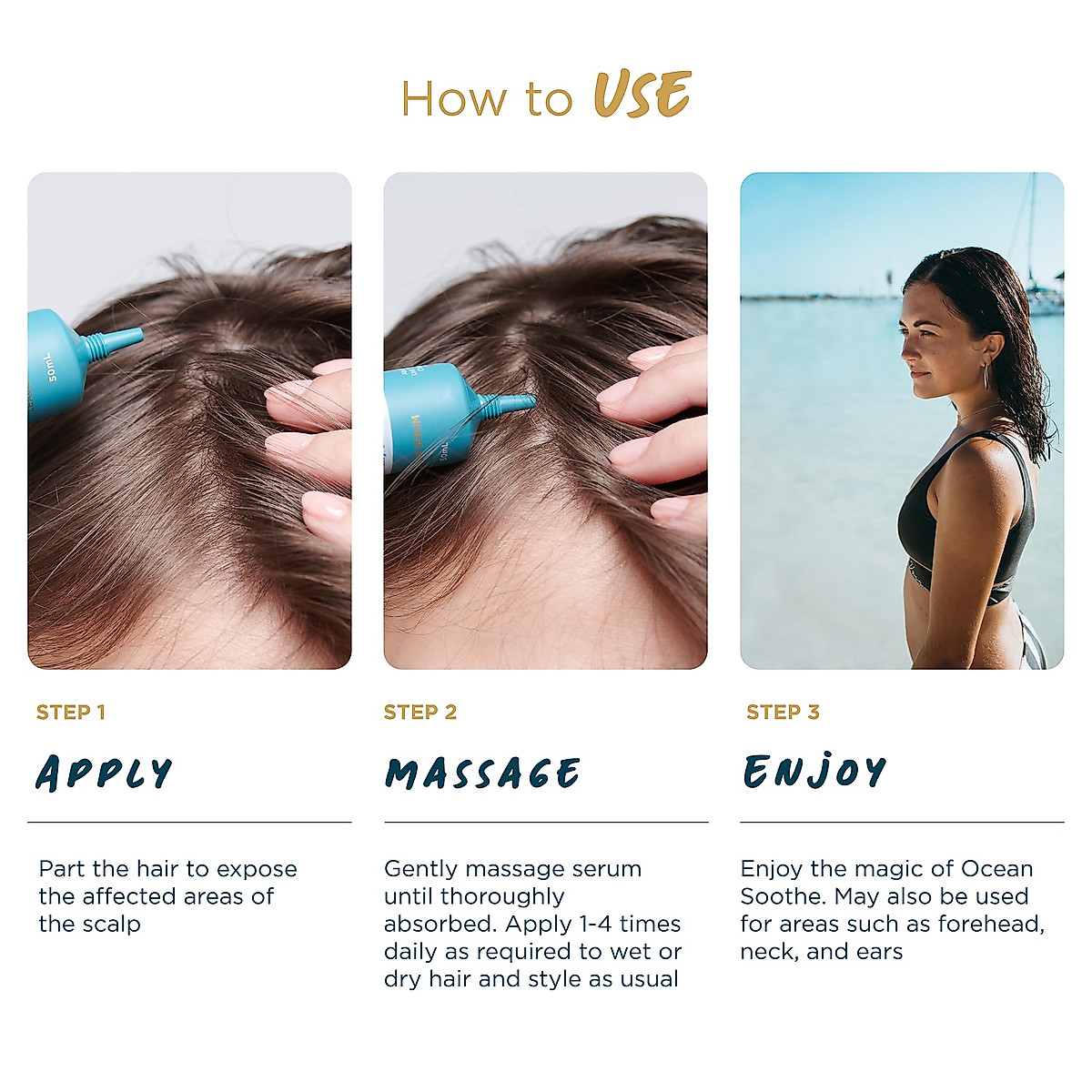 How to USE

50mL

50mL

STEP 1

APPLY

Part the hair to expose the affected areas of the scalp

STEP 2

MASSAGE

Gently massage serum until thoroughly absorbed. Apply 1-4 times daily as required to wet or dry hair and style as usual

STEP 3

ENJOY

Enjoy the magic of Ocean Soothe. May also be used for areas such as forehead, neck, and ears