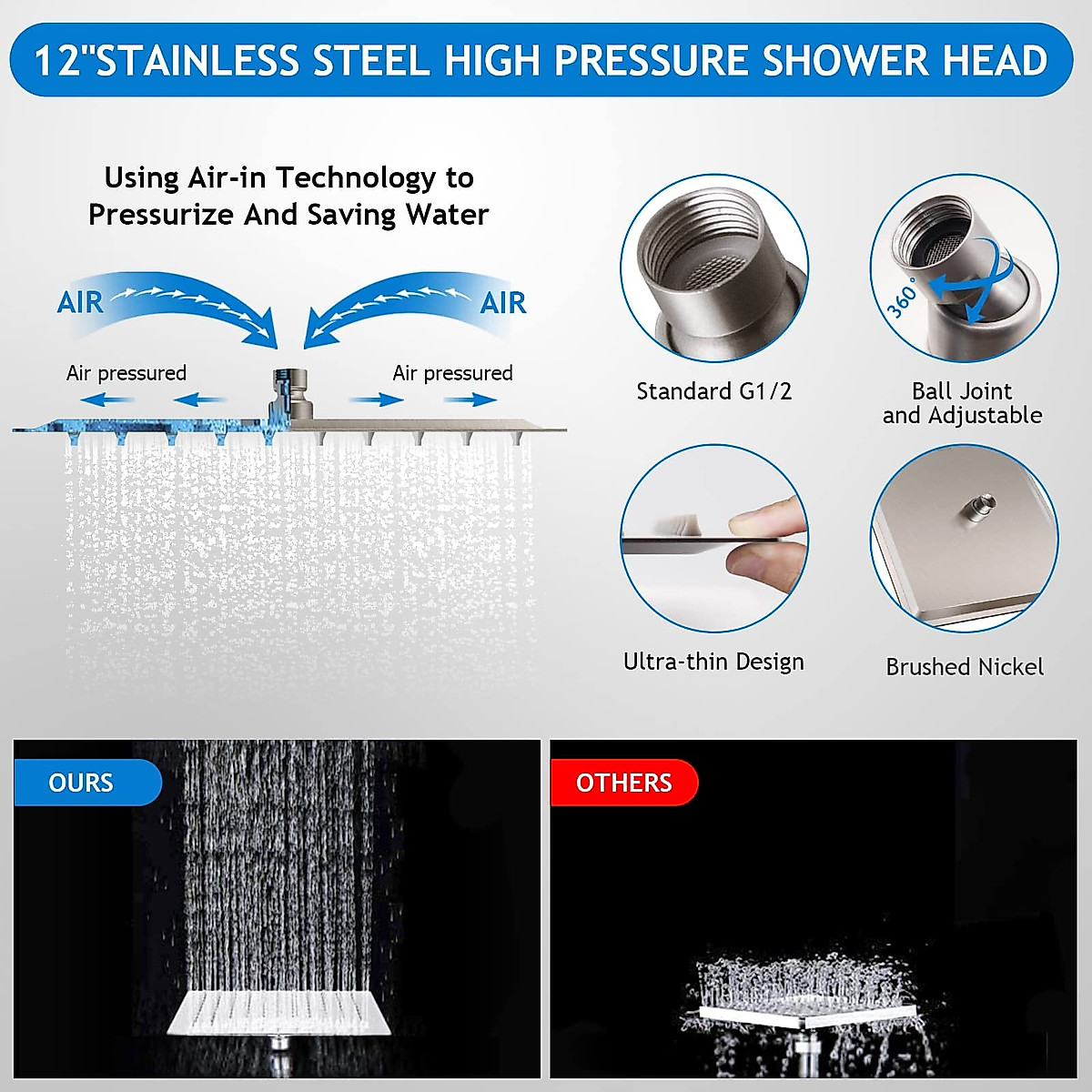 12"STAINLESS STEEL HIGH PRESSURE SHOWER HEAD

Using Air-in Technology to Pressurize And Saving Water

AIR

AIR

Air pressured

Air pressured

Standard G1/2

360°

Ball Joint and Adjustable

Ultra-thin Design

Brushed Nickel

OURS

OTHERS