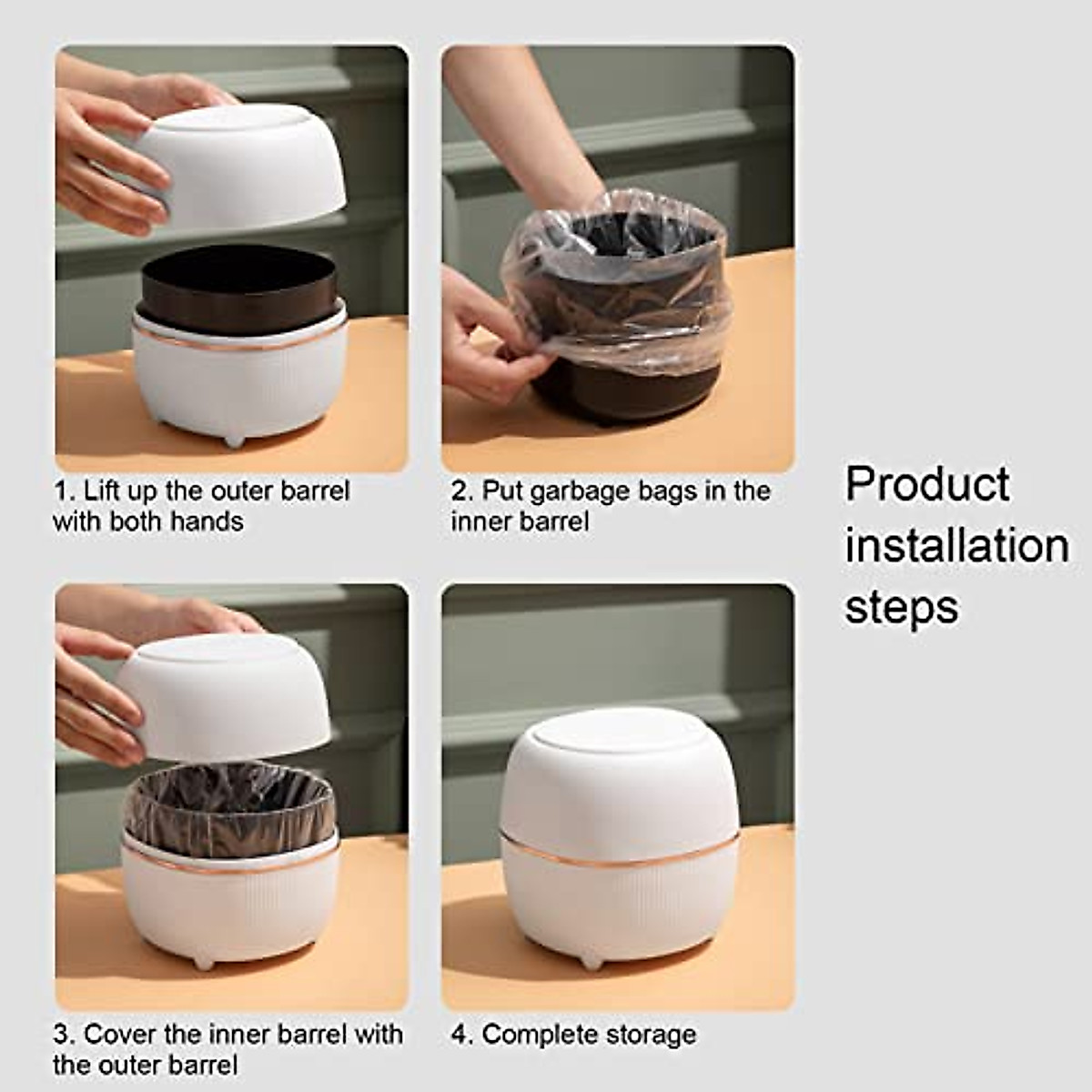 1. Lift up the outer barrel with both hands

2. Put garbage bags in the inner barrel

Product installation steps

3. Cover the inner barrel with the outer barrel

4. Complete storage