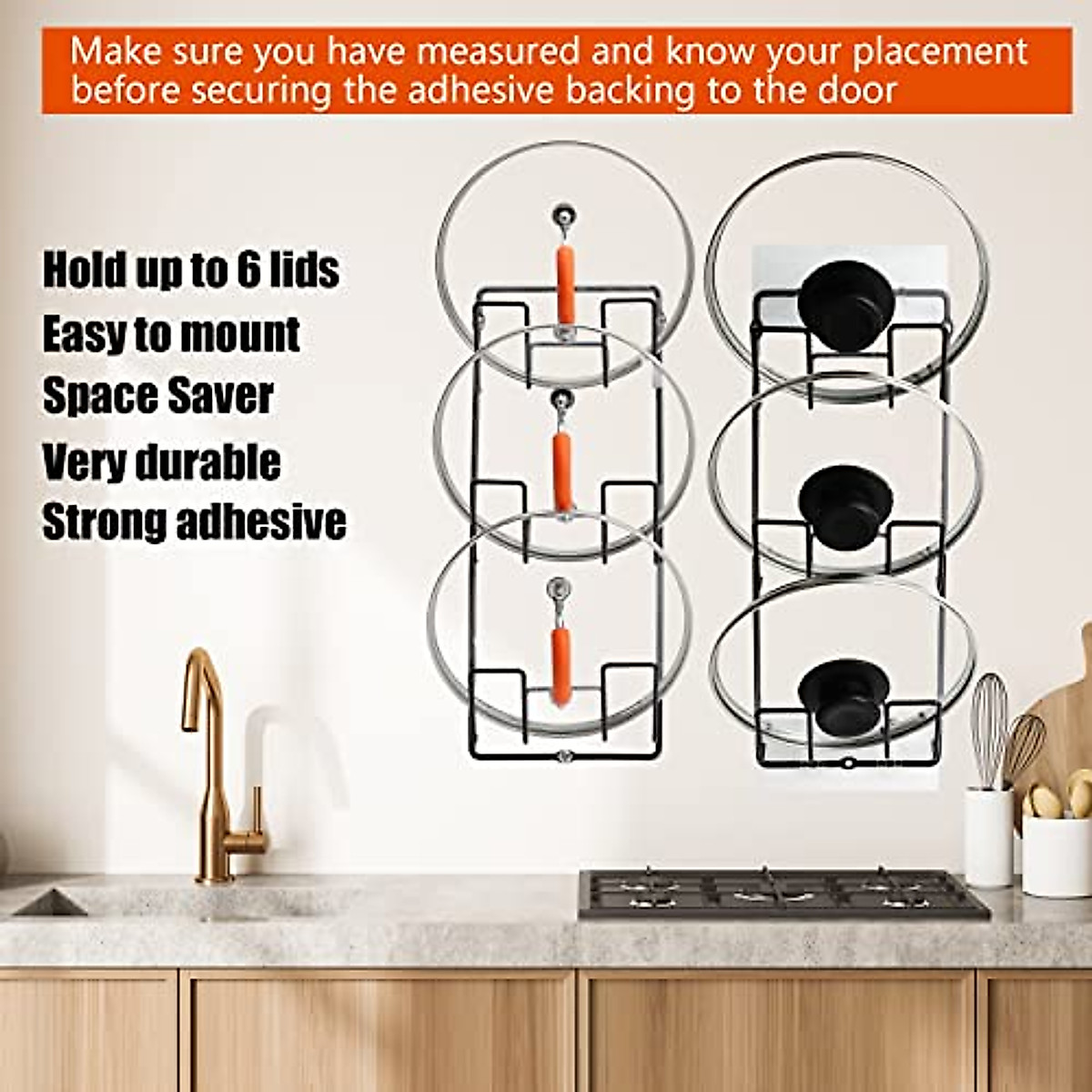 Make sure you have measured and know your placement before securing the adhesive backing to the door

Hold up to 6 lids
Easy to mount
Space Saver
Very durable
Strong adhesive