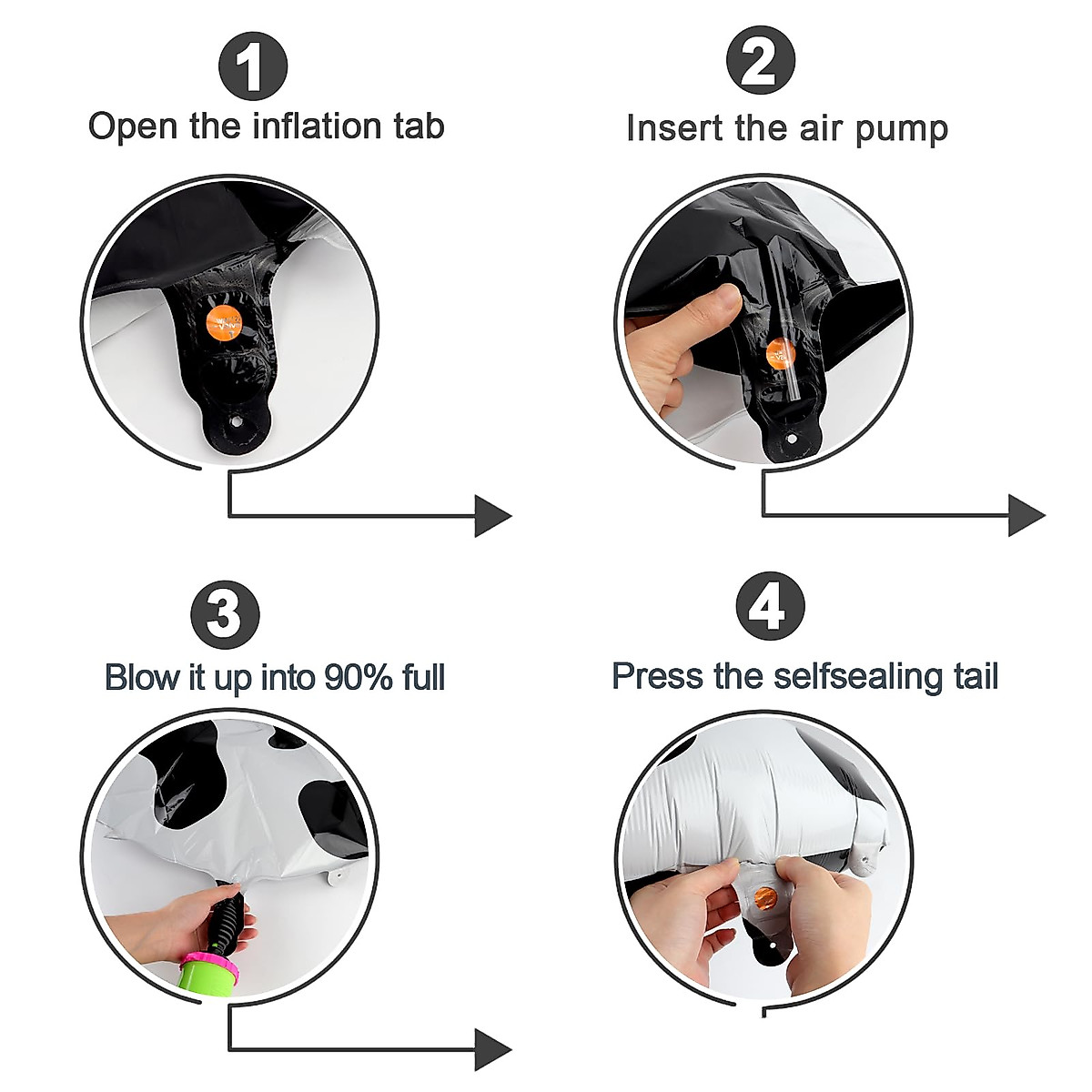 1
Open the inflation tab

2
Insert the air pump

3
Blow it up into 90% full

4
Press the selfsealing tail