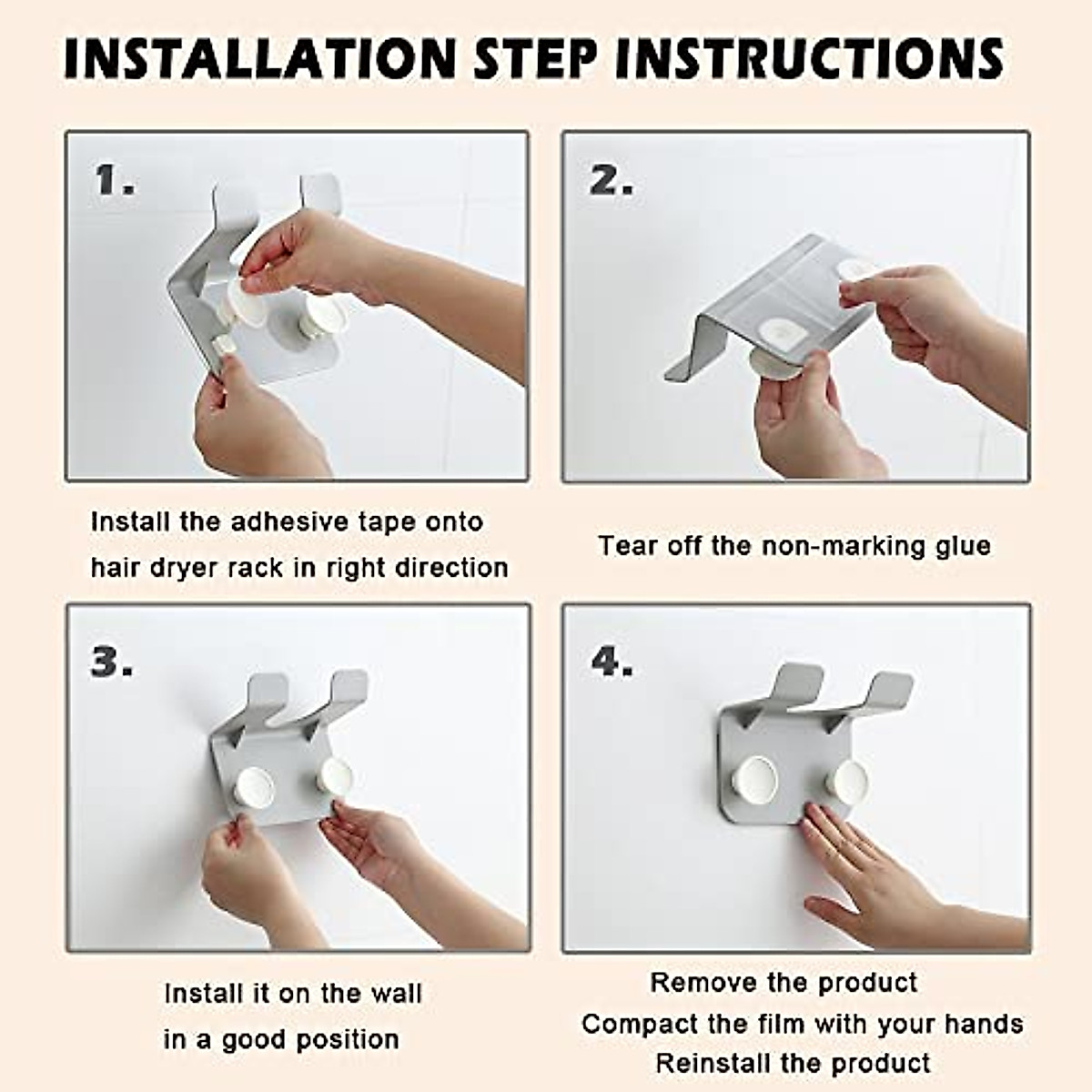 INSTALLATION STEP INSTRUCTIONS

1.

Install the adhesive tape onto hair dryer rack in right direction

2.

Tear off the non-marking glue

3.

Install it on the wall in a good position

4.

Remove the product
Compact the film with your hands
Reinstall the product