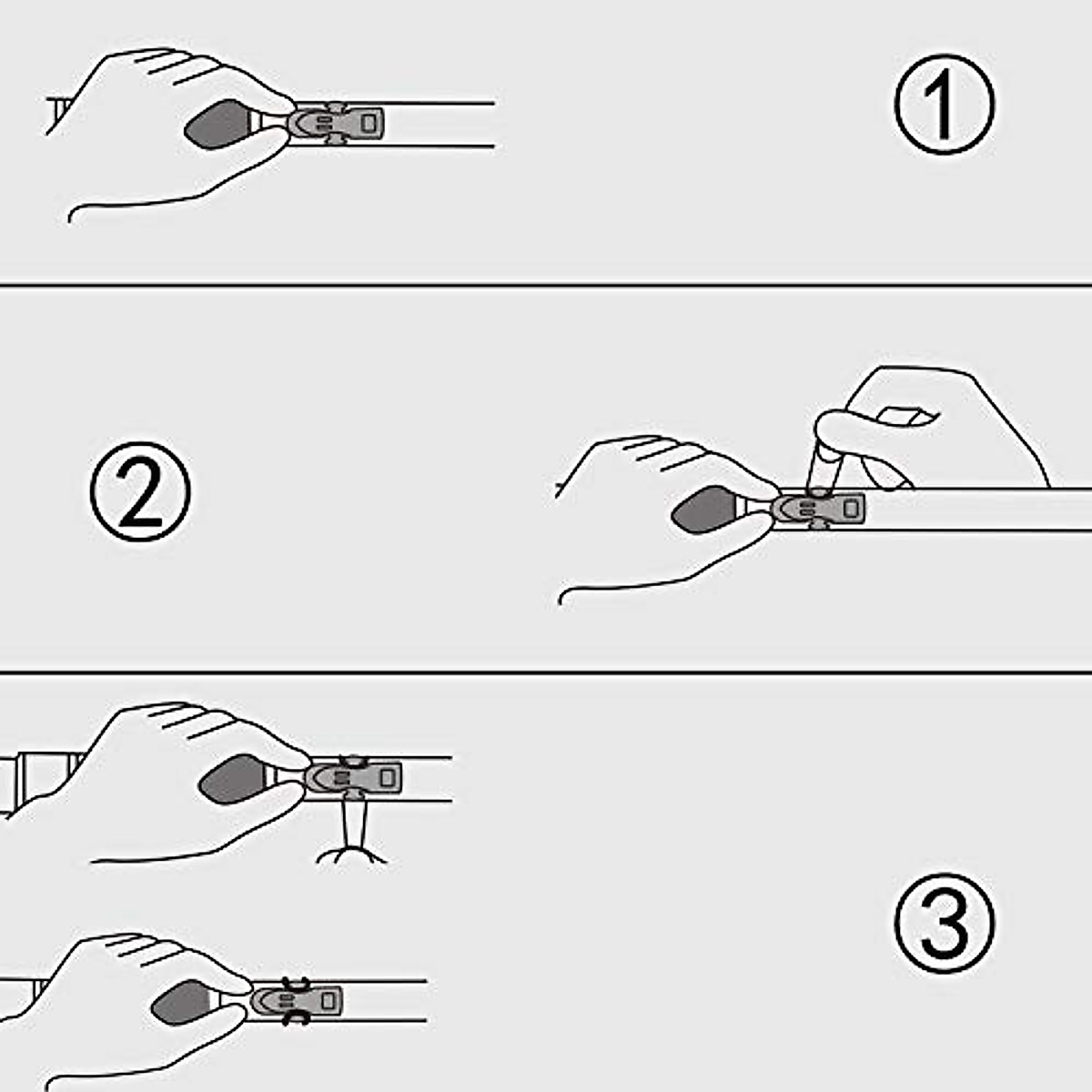 ①

②

③