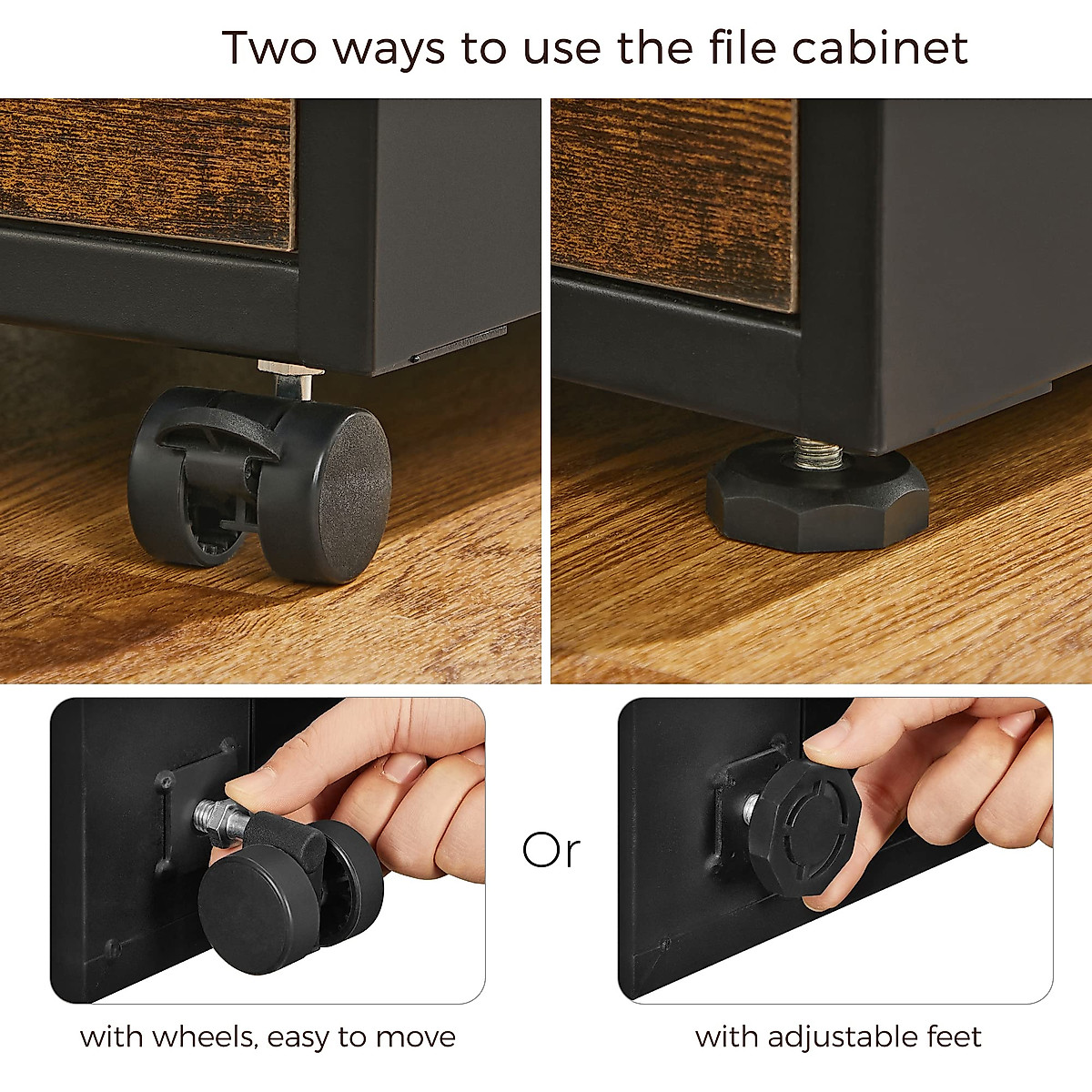 Two ways to use the file cabinet

Or

with wheels, easy to move

with adjustable feet