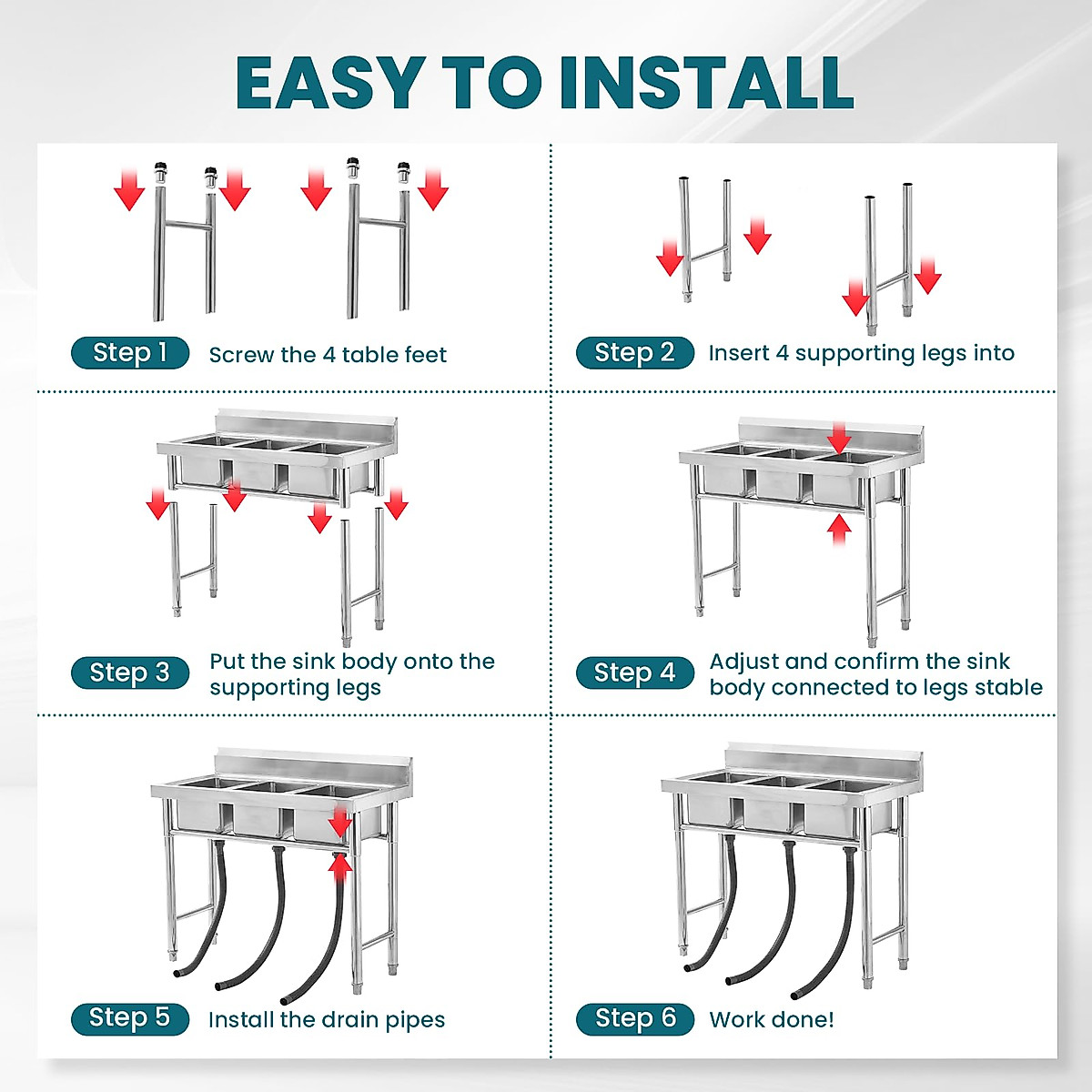 EASY TO INSTALL

Step 1 Screw the 4 table feet

Step 2 Insert 4 supporting legs into

Step 3 Put the sink body onto the supporting legs

Step 4 Adjust and confirm the sink body connected to legs stable

Step 5 Install the drain pipes

Step 6 Work done!