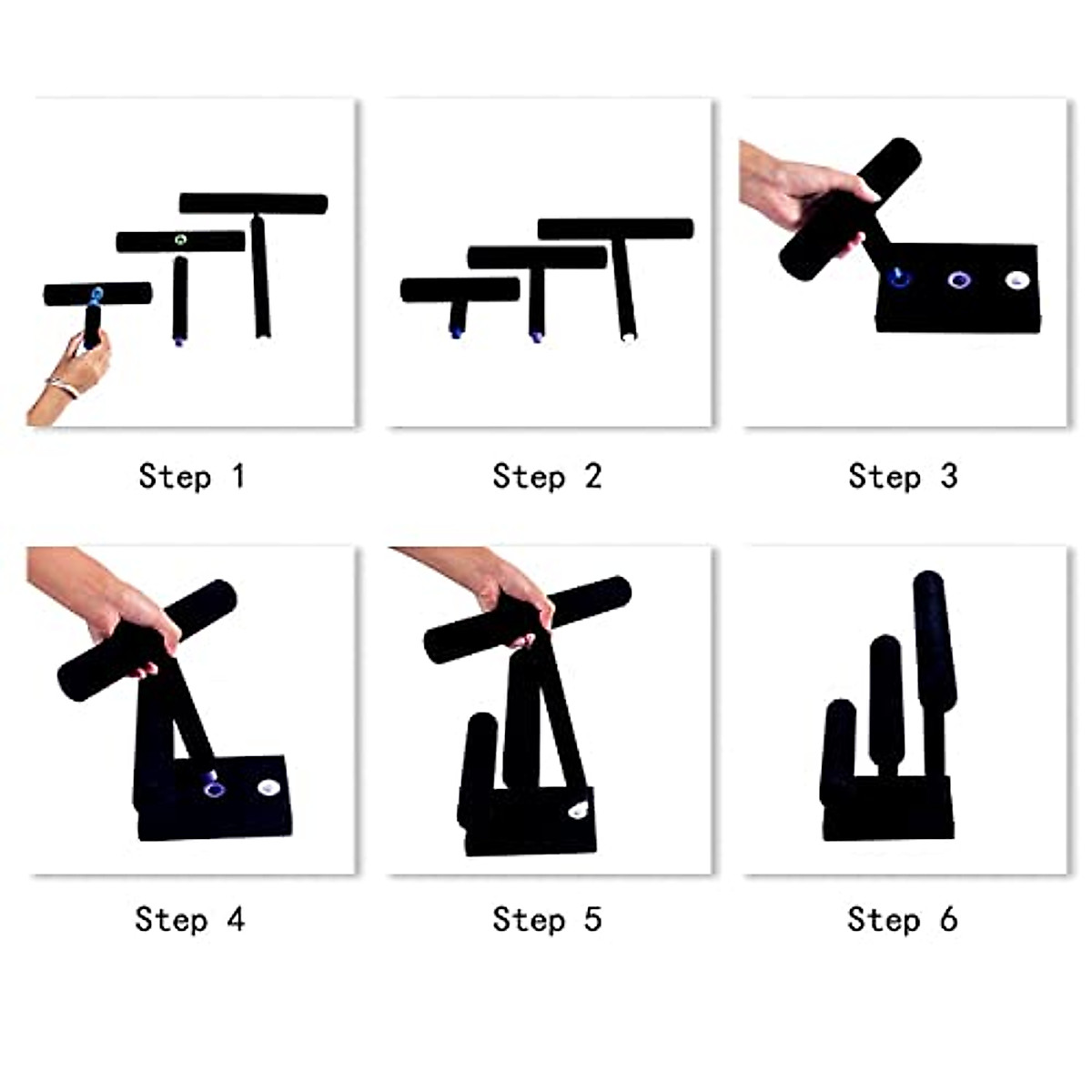 Step 1

Step 2

Step 3

Step 4

Step 5

Step 6