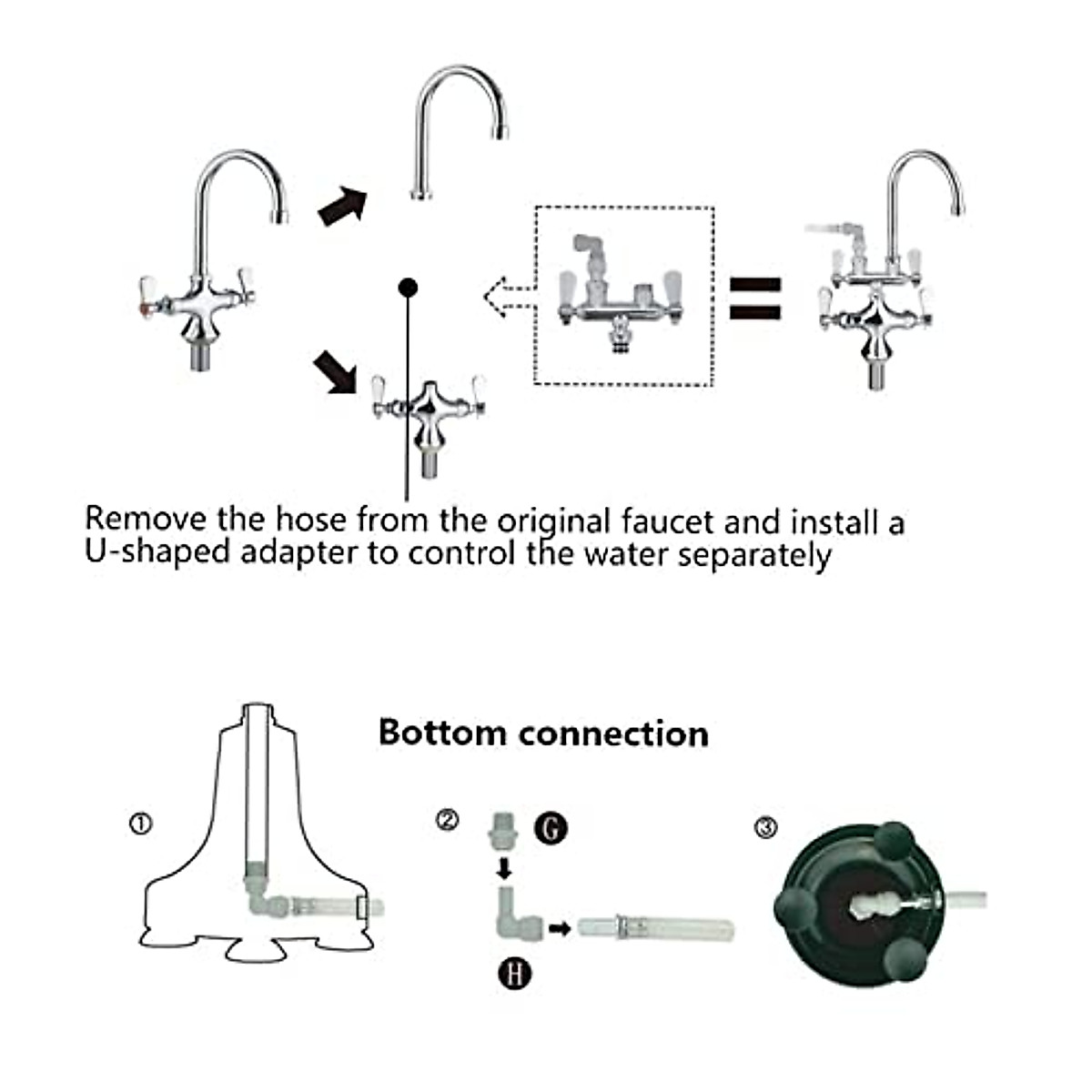 Remove the hose from the original faucet and install a U-shaped adapter to control the water separately

Bottom connection

①

② G

H

③