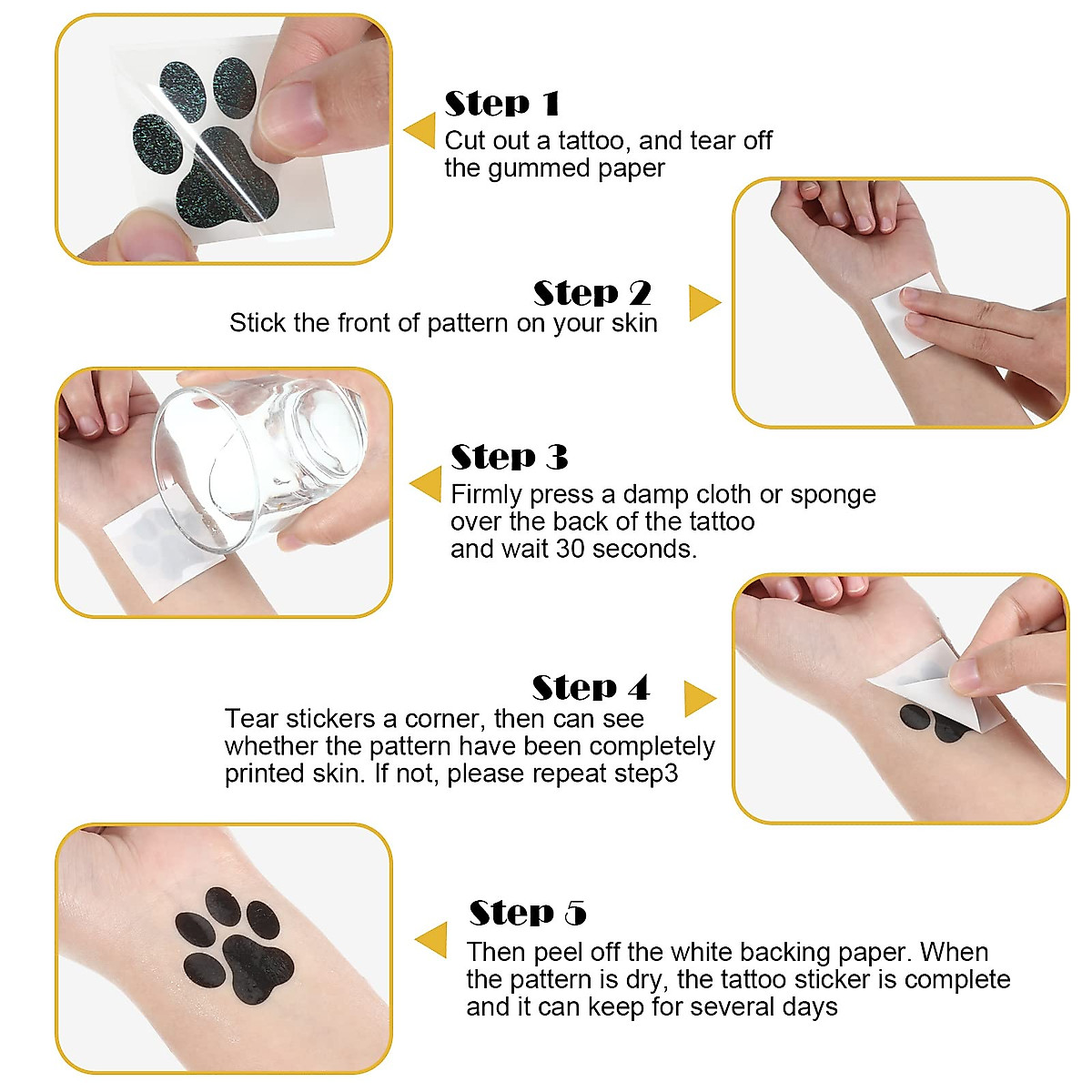 Step 1
Cut out a tattoo, and tear off the gummed paper

Step 2
Stick the front of pattern on your skin

Step 3
Firmly press a damp cloth or sponge over the back of the tattoo and wait 30 seconds.

Step 4
Tear stickers a corner, then can see whether the pattern have been completely printed skin. If not, please repeat step3

Step 5
Then peel off the white backing paper. When the pattern is dry, the tattoo sticker is complete and it can keep for several days