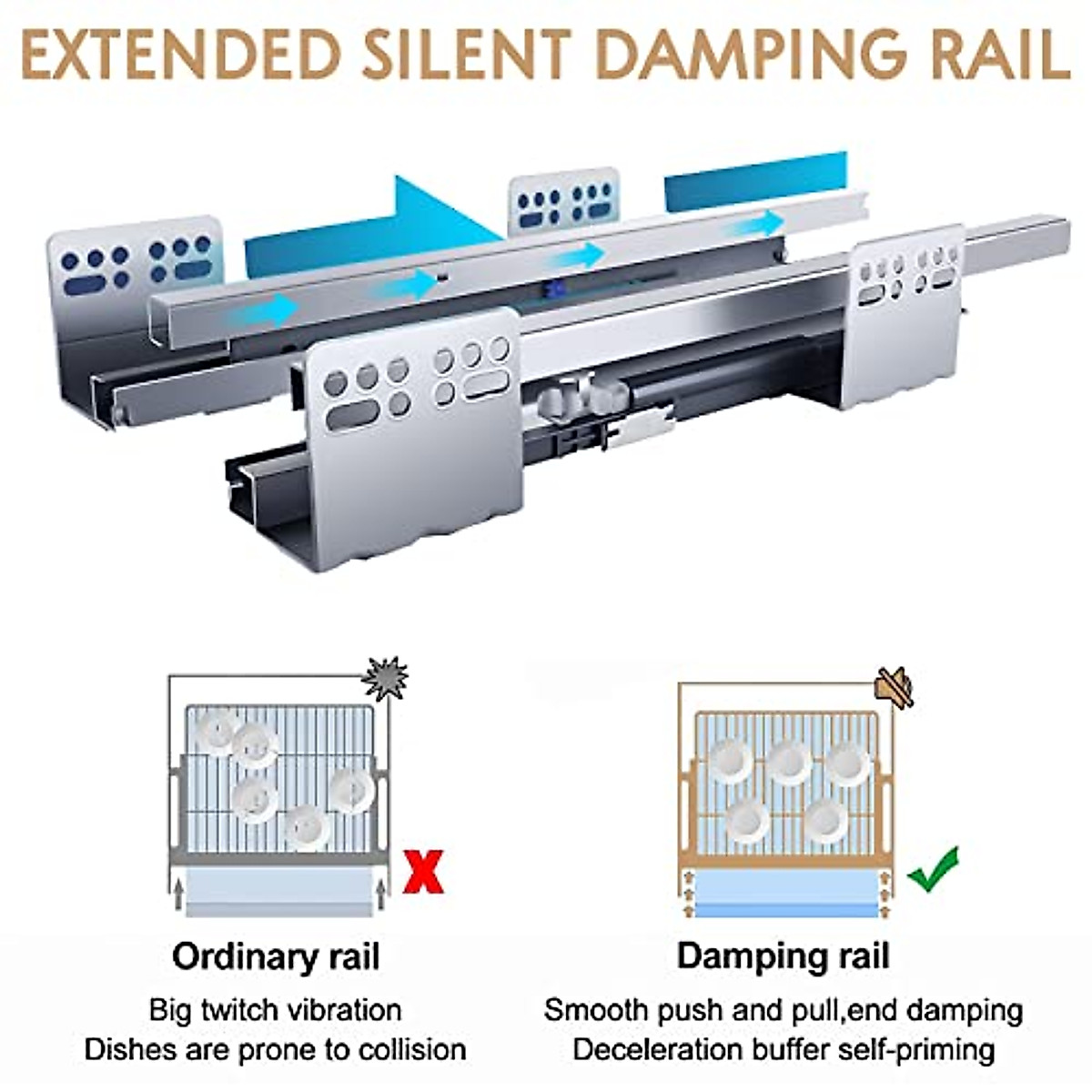 EXTENDED SILENT DAMPING RAIL

Ordinary rail
Big twitch vibration
Dishes are prone to collision

Damping rail
Smooth push and pull,end damping
Deceleration buffer self-priming