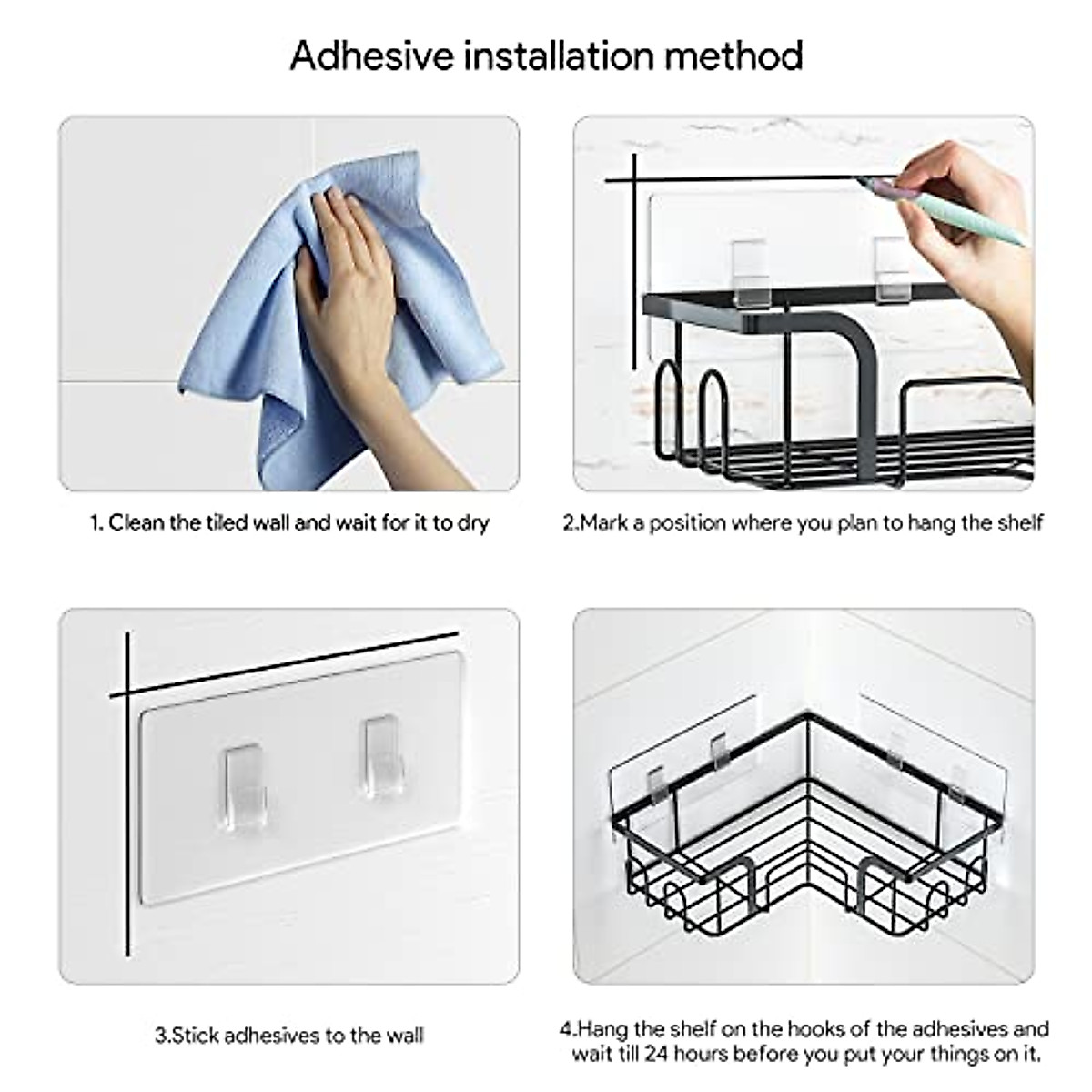 Adhesive installation method

1. Clean the tiled wall and wait for it to dry

2.Mark a position where you plan to hang the shelf

3.Stick adhesives to the wall

4.Hang the shelf on the hooks of the adhesives and wait till 24 hours before you put your things on it.