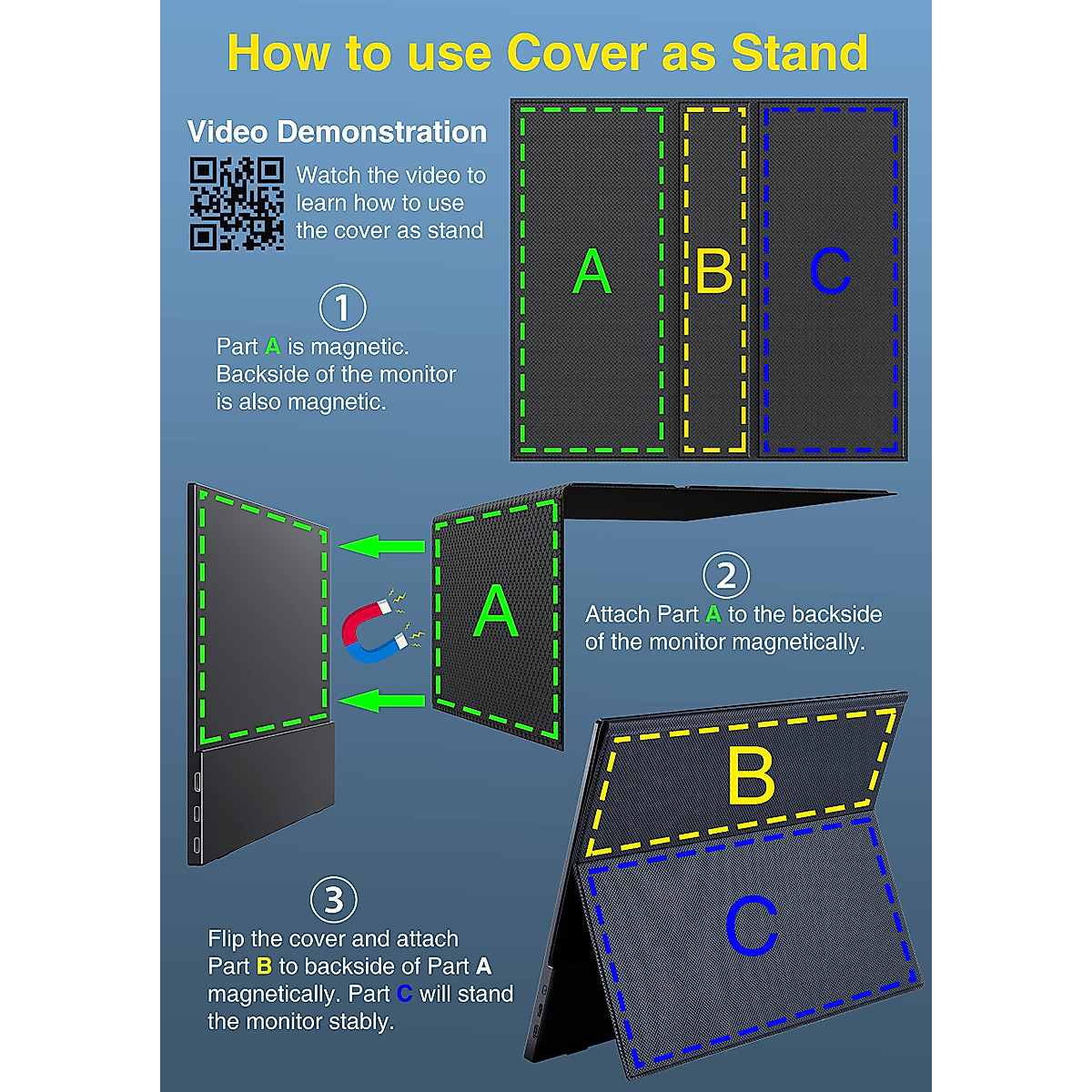 How to use Cover as Stand

Video Demonstration

Watch the video to learn how to use the cover as stand

A B C

①
Part A is magnetic. Backside of the monitor is also magnetic.

A

②
Attach Part A to the backside of the monitor magnetically.

B

C

③
Flip the cover and attach Part B to backside of Part A magnetically. Part C will stand the monitor stably.