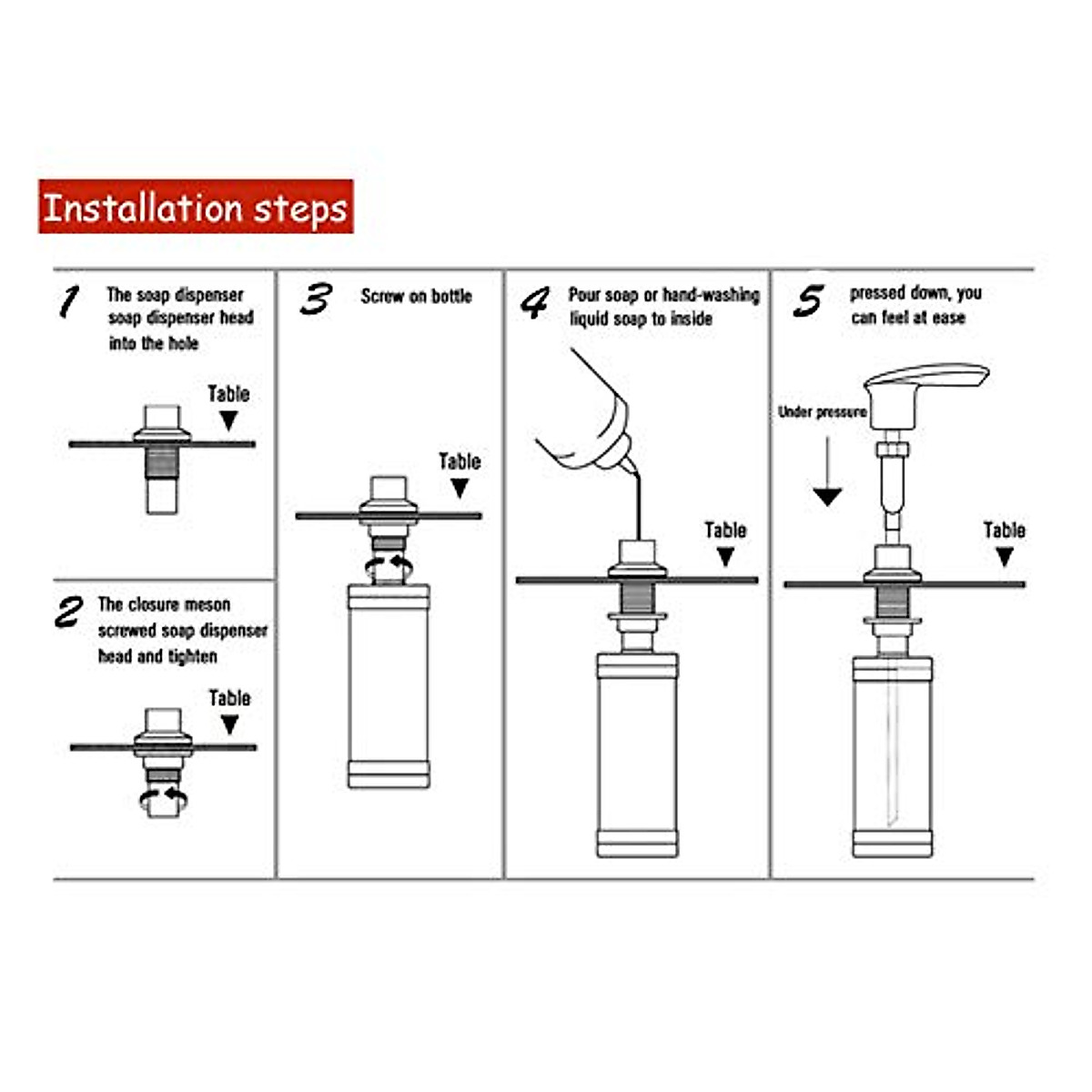 Installation steps

1 The soap dispenser soap dispenser head into the hole

Table

2 The closure meson screwed soap dispenser head and tighten

Table

3 Screw on bottle

Table

4 Pour soap or hand-washing liquid soap to inside

Table

5 pressed down, you can feel at ease

Under pressure

Table