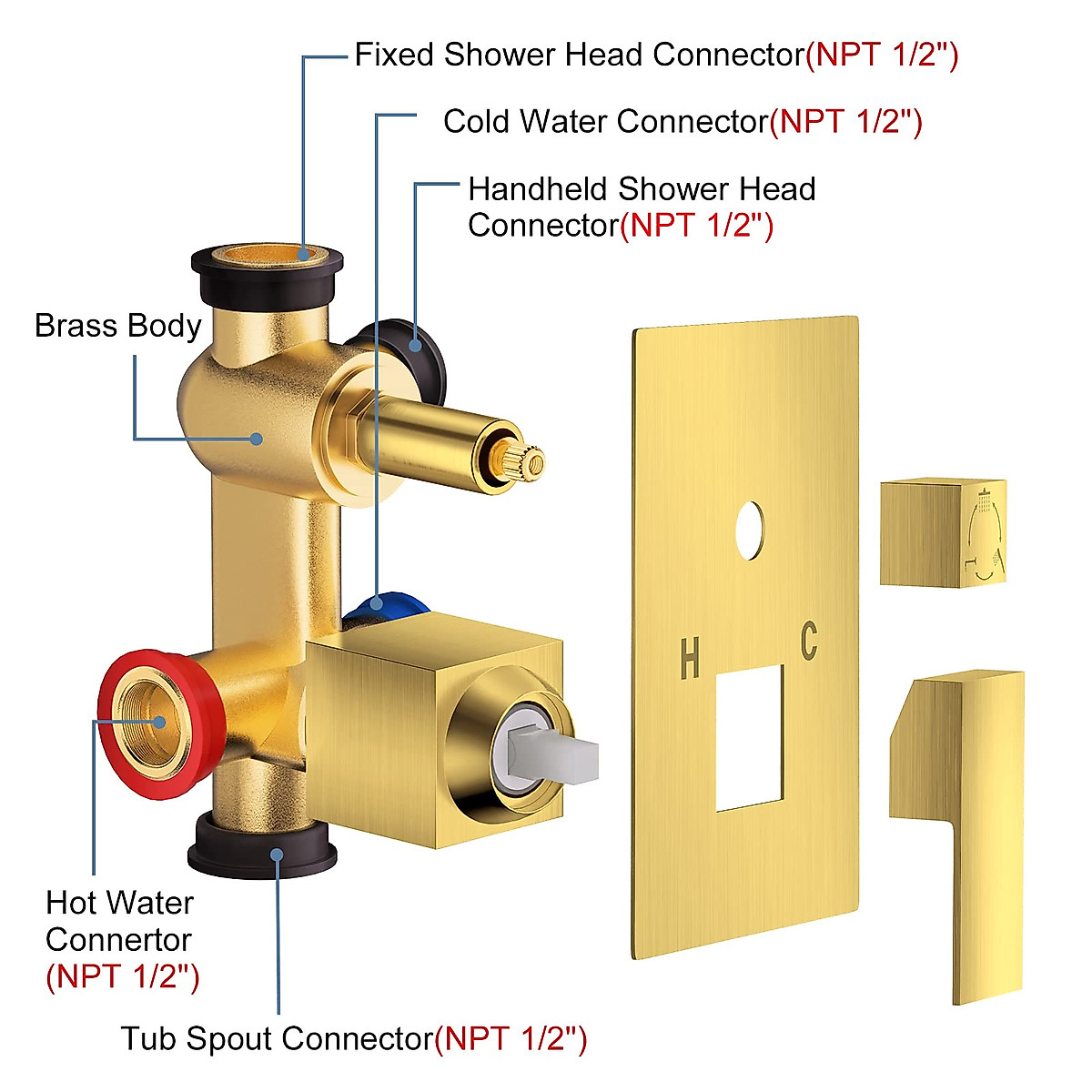 Fixed Shower Head Connector(NPT 1/2")

Cold Water Connector(NPT 1/2")

Handheld Shower Head Connector(NPT 1/2")

Brass Body

H

C

Hot Water Connertor (NPT 1/2")

Tub Spout Connector(NPT 1/2")