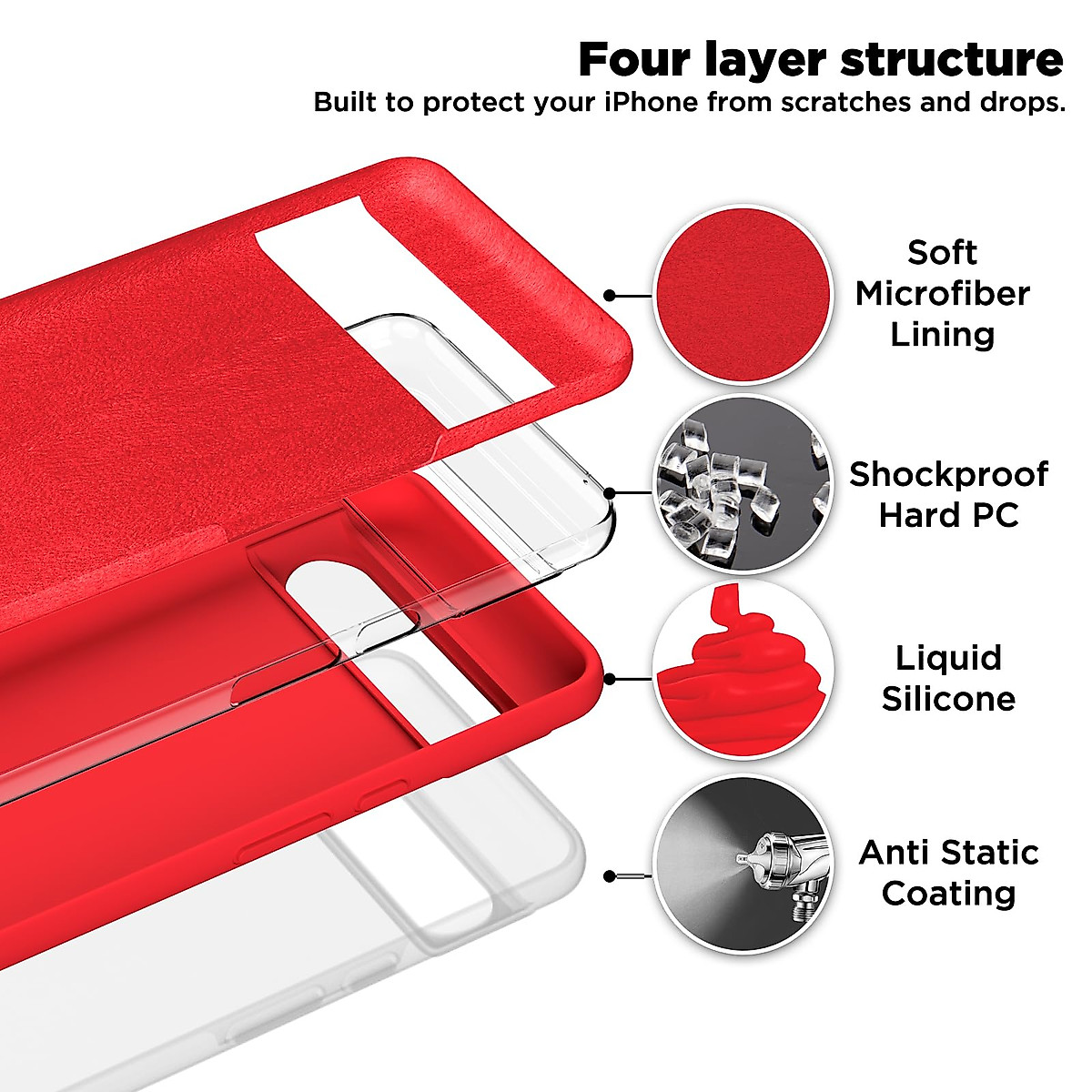 Four layer structure
Built to protect your iPhone from scratches and drops.

Soft Microfiber Lining

Shockproof Hard PC

Liquid Silicone

Anti Static Coating