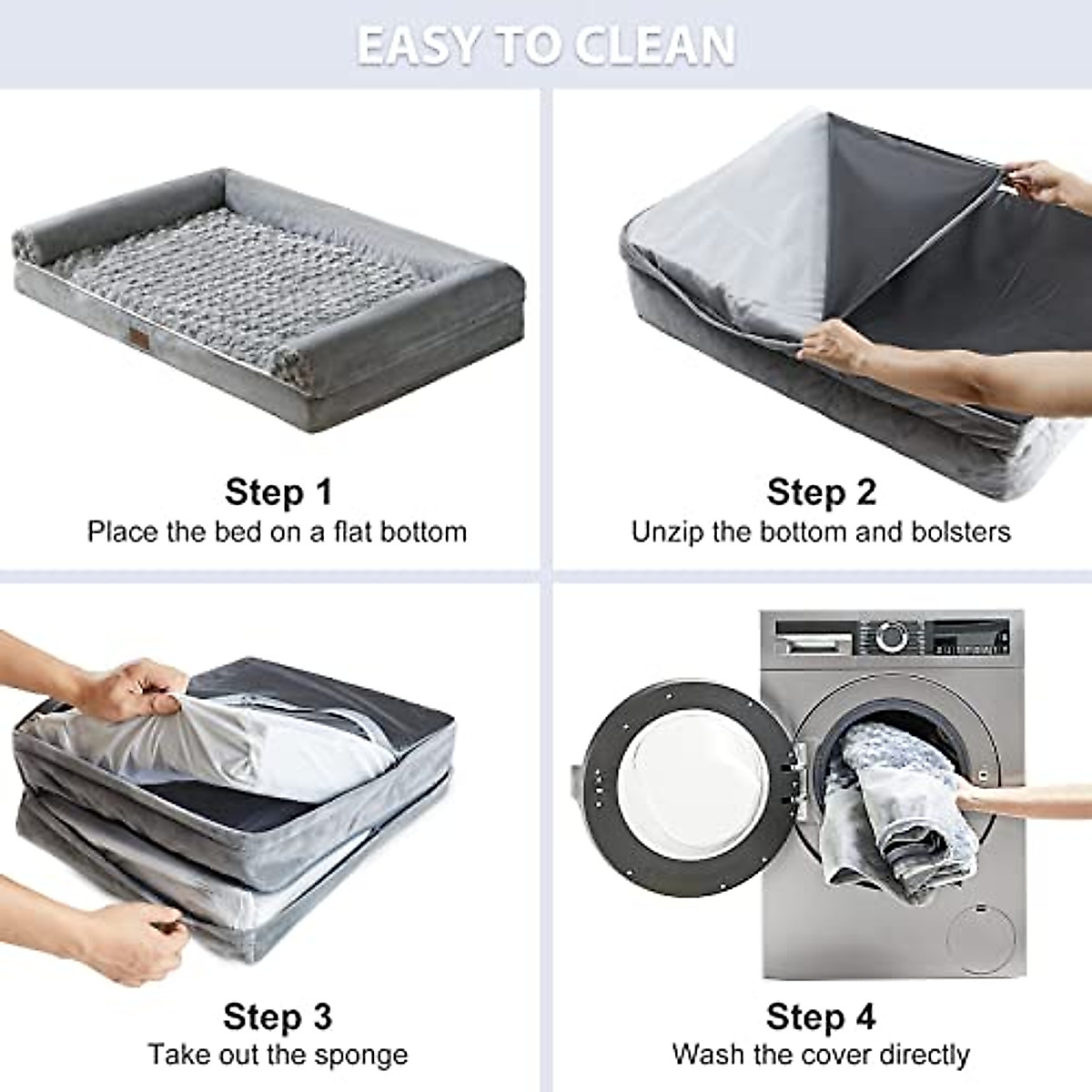 EASY TO CLEAN

Step 1
Place the bed on a flat bottom

Step 2
Unzip the bottom and bolsters

Step 3
Take out the sponge

Step 4
Wash the cover directly