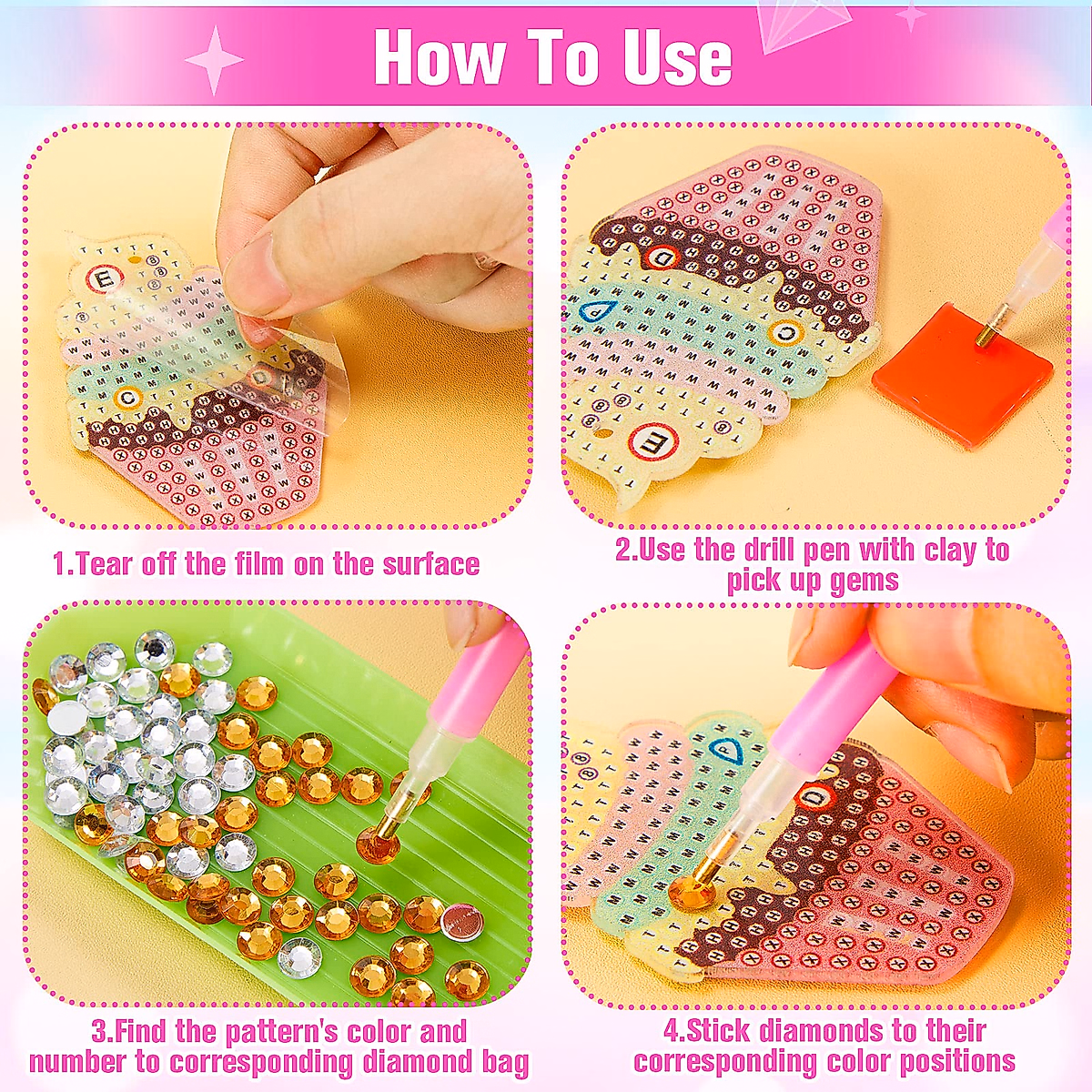 How To Use

1.Tear off the film on the surface

2.Use the drill pen with clay to pick up gems

3.Find the pattern's color and number to corresponding diamond bag

4.Stick diamonds to their corresponding color positions