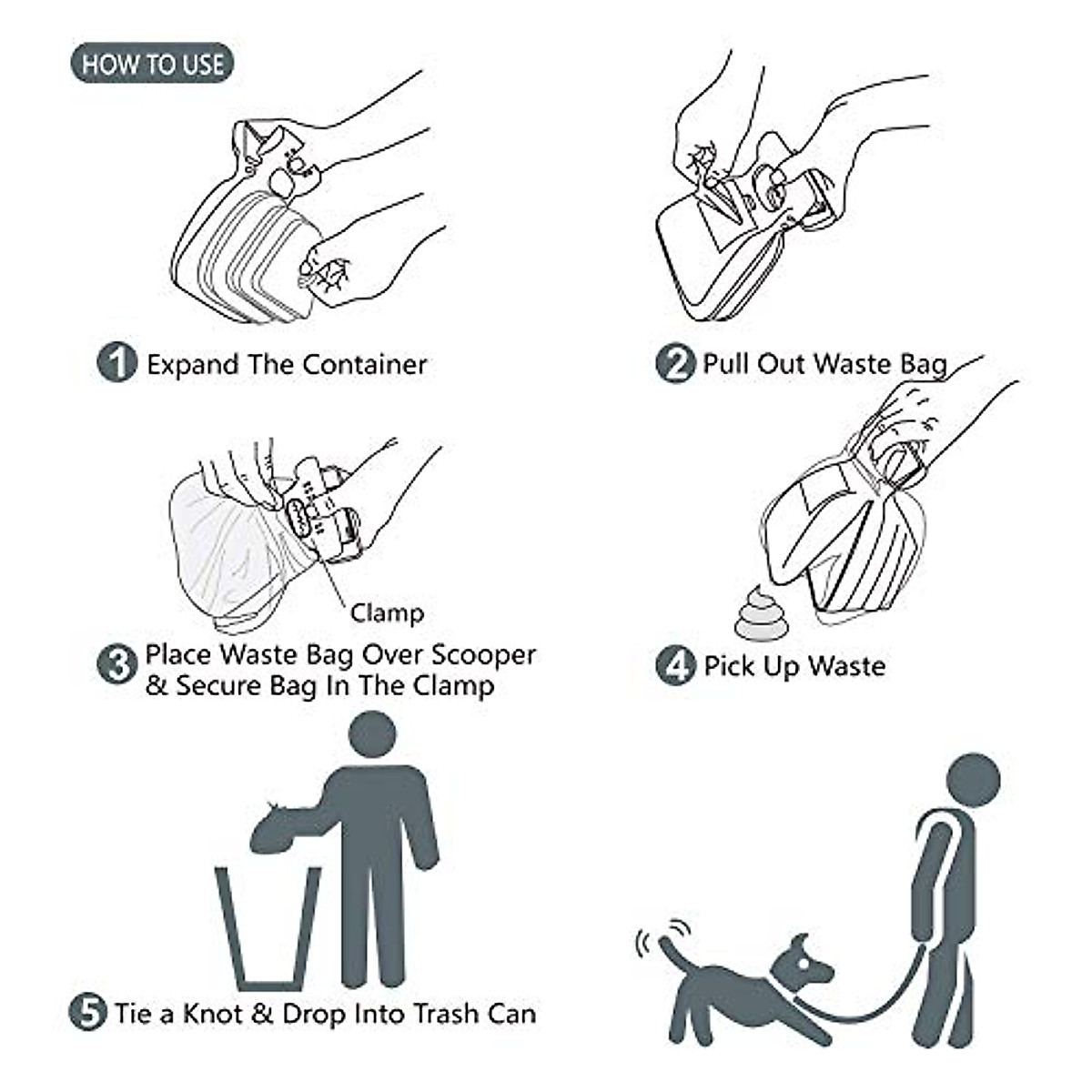 HOW TO USE

1 Expand The Container

2 Pull Out Waste Bag

Clamp

3 Place Waste Bag Over Scooper & Secure Bag In The Clamp

4 Pick Up Waste

5 Tie a Knot & Drop Into Trash Can