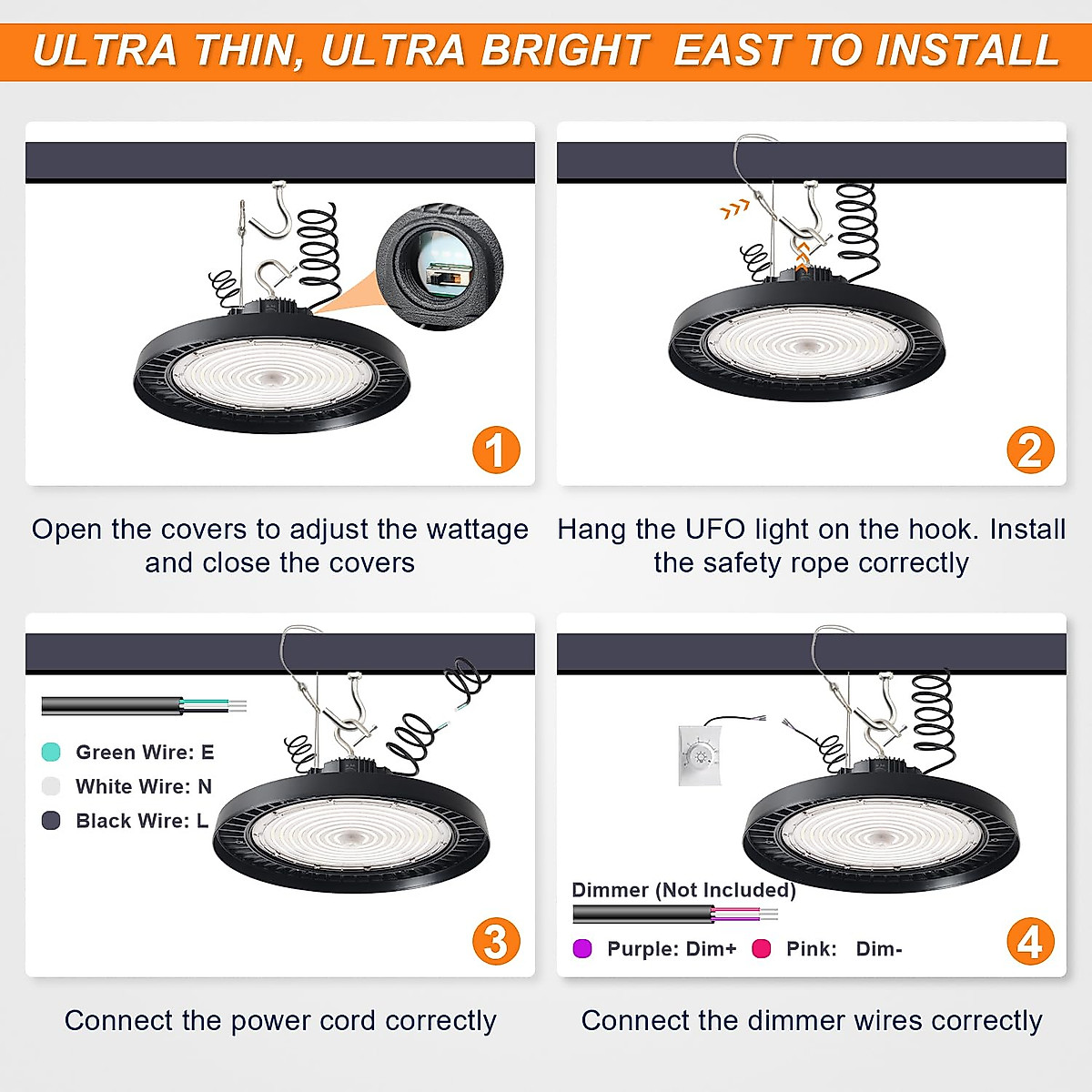 ULTRA THIN, ULTRA BRIGHT EAST TO INSTALL

1

Open the covers to adjust the wattage and close the covers

2

Hang the UFO light on the hook. Install the safety rope correctly

Green Wire: E
White Wire: N
Black Wire: L

3

Connect the power cord correctly

Dimmer (Not Included)
Purple: Dim+ Pink: Dim-

4

Connect the dimmer wires correctly