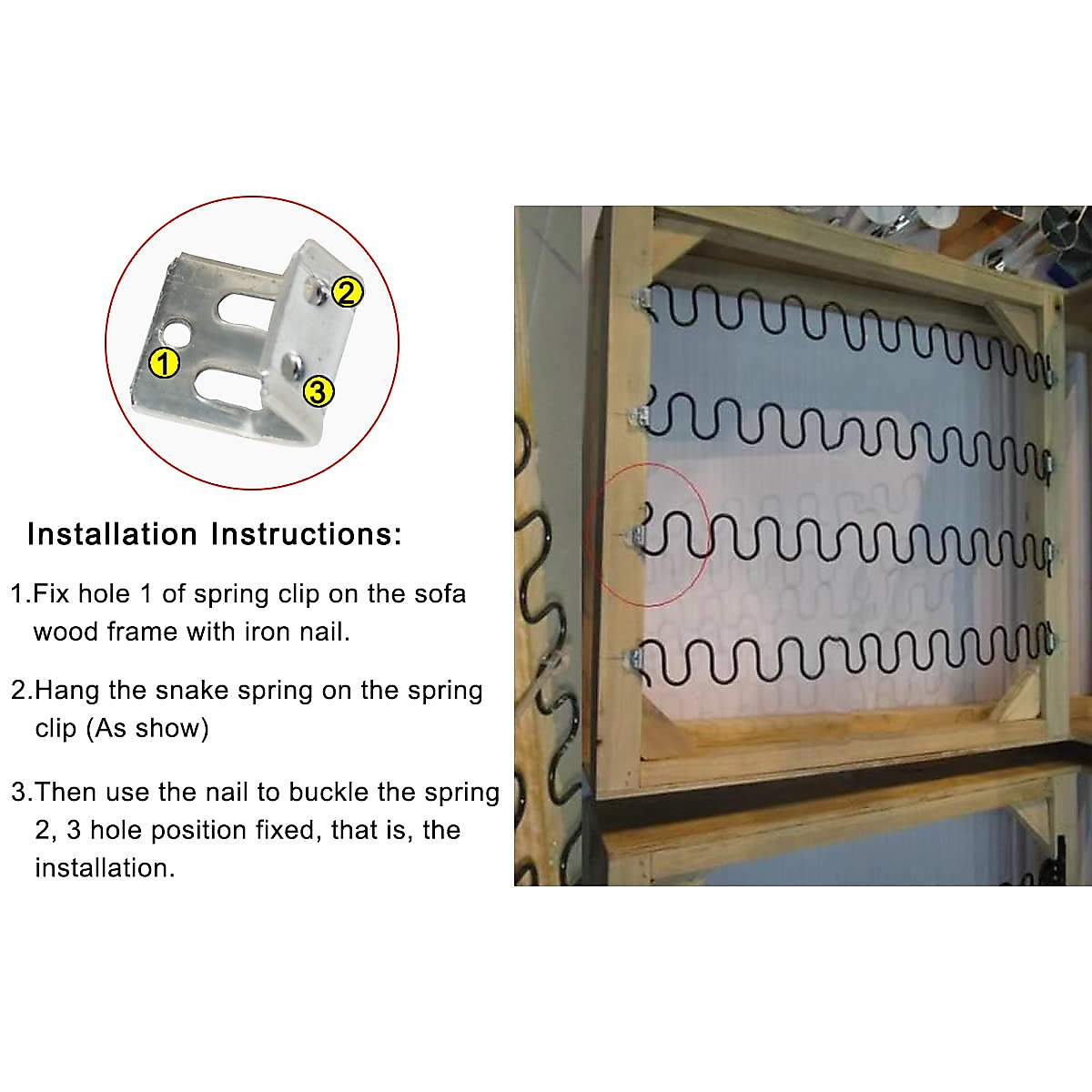 2
1
3

Installation Instructions:

1.Fix hole 1 of spring clip on the sofa wood frame with iron nail.

2.Hang the snake spring on the spring clip (As show)

3.Then use the nail to buckle the spring 2, 3 hole position fixed, that is, the installation.