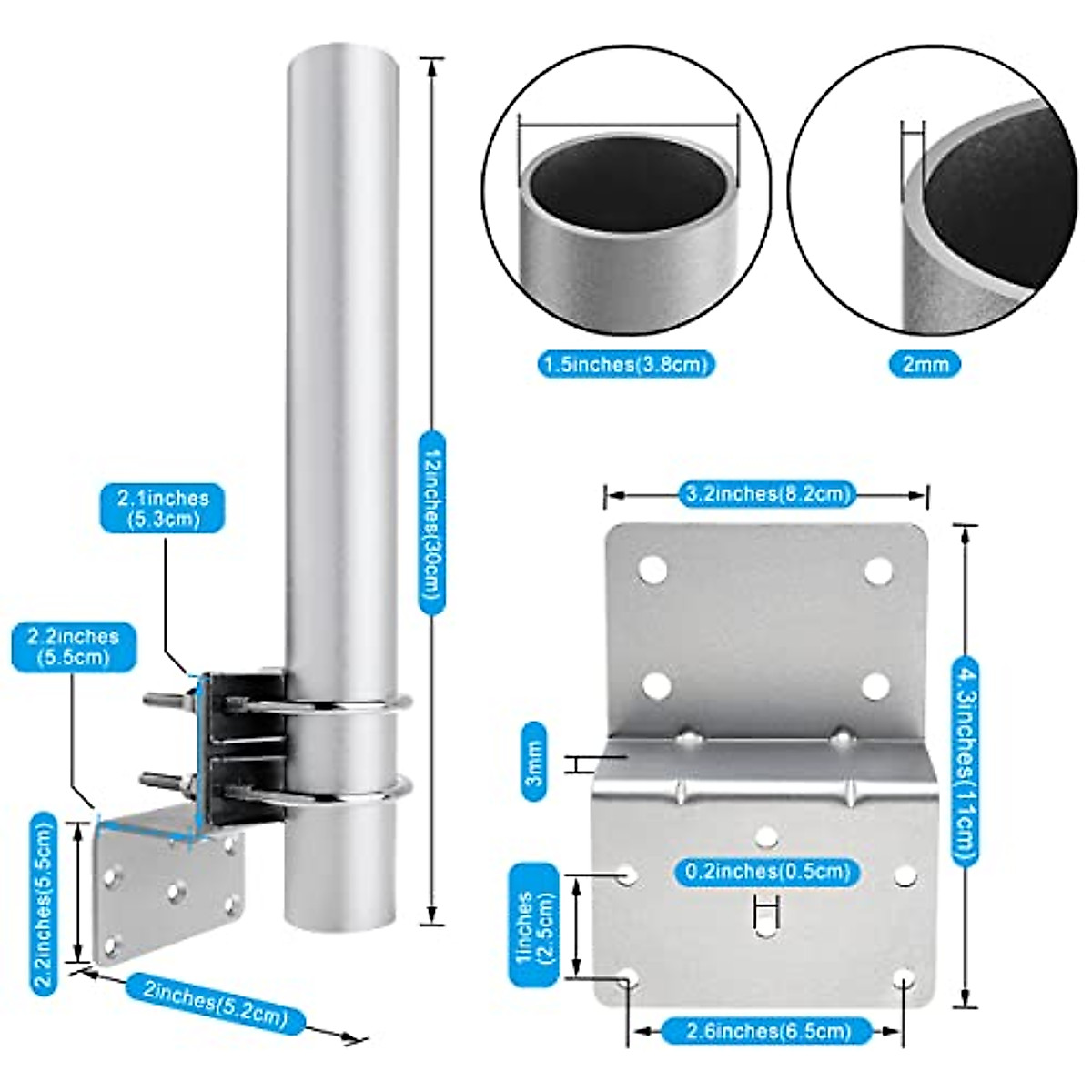 1.5inches(3.8cm)

2mm

12inches(30cm)

2.1inches (5.3cm)

2.2inches (5.5cm)

2.2inches(5.5cm)

2inches(5.2cm)

3.2inches(8.2cm)

4.3inches(11cm)

3mm

0.2inches(0.5cm)

1inches (2.5cm)

2.6inches(6.5cm)