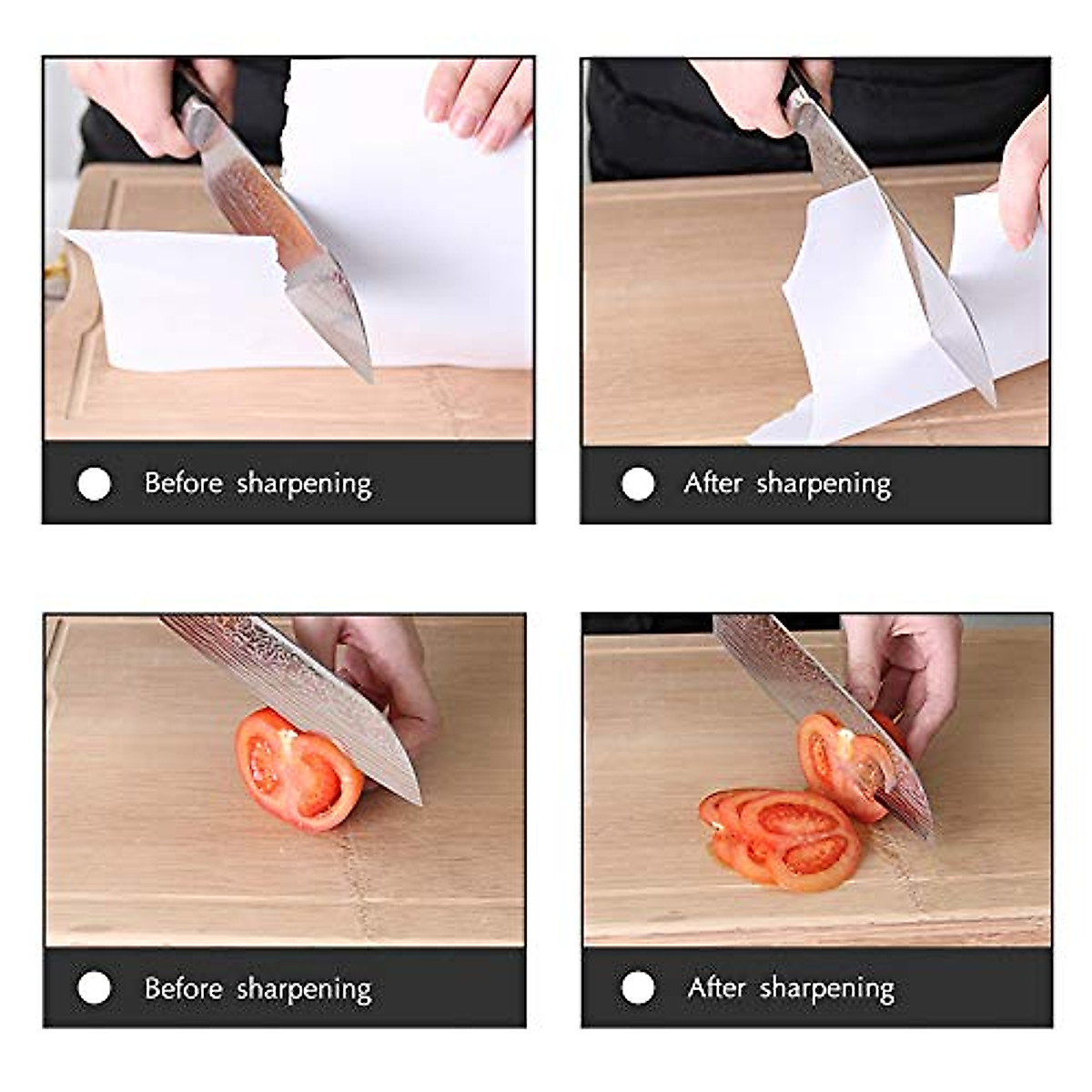 Before sharpening

After sharpening

Before sharpening

After sharpening