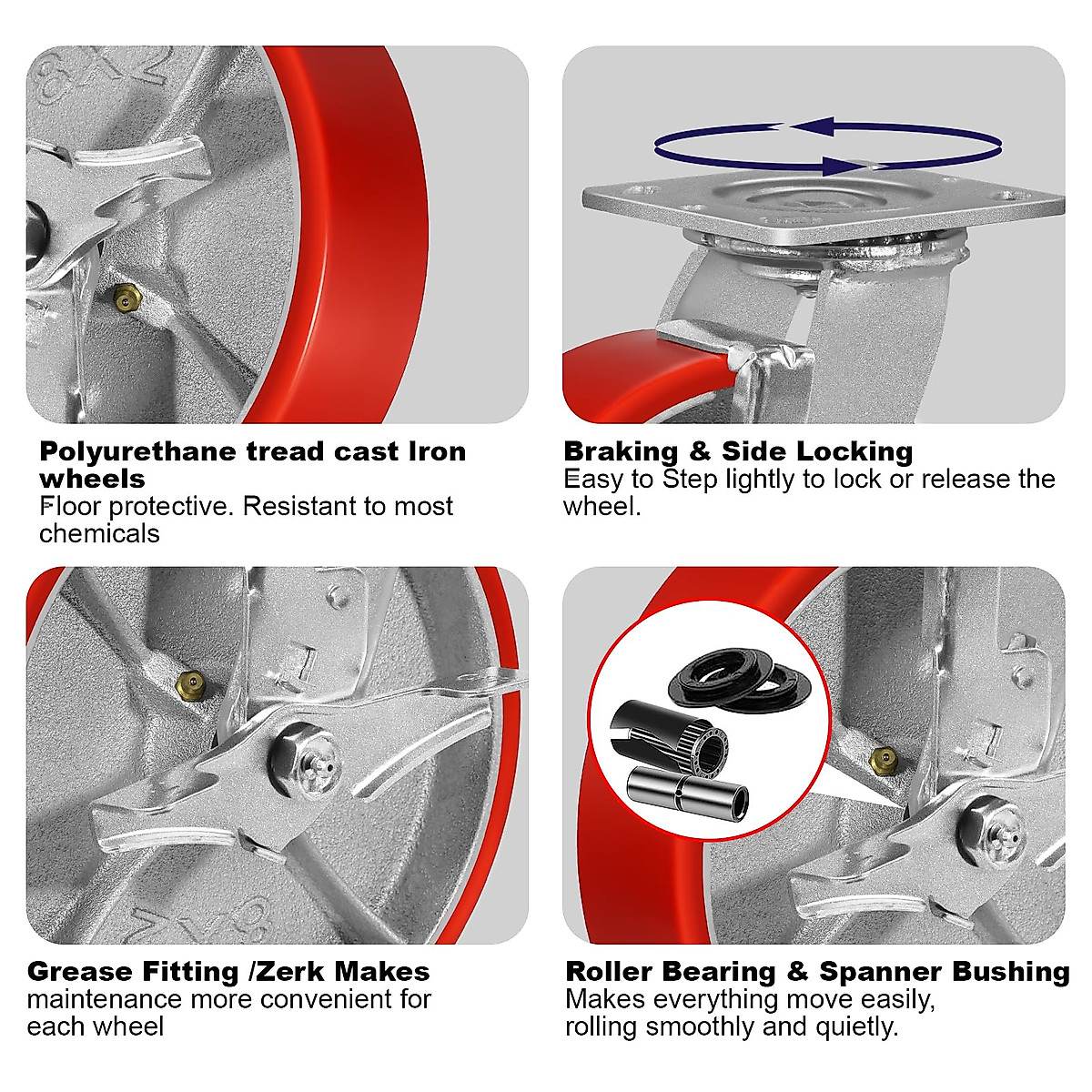 8X2

Polyurethane tread cast Iron wheels
Floor protective. Resistant to most chemicals

Braking & Side Locking
Easy to Step lightly to lock or release the wheel.

8X2

Grease Fitting /Zerk Makes
maintenance more convenient for each wheel

Roller Bearing & Spanner Bushing
Makes everything move easily, rolling smoothly and quietly.