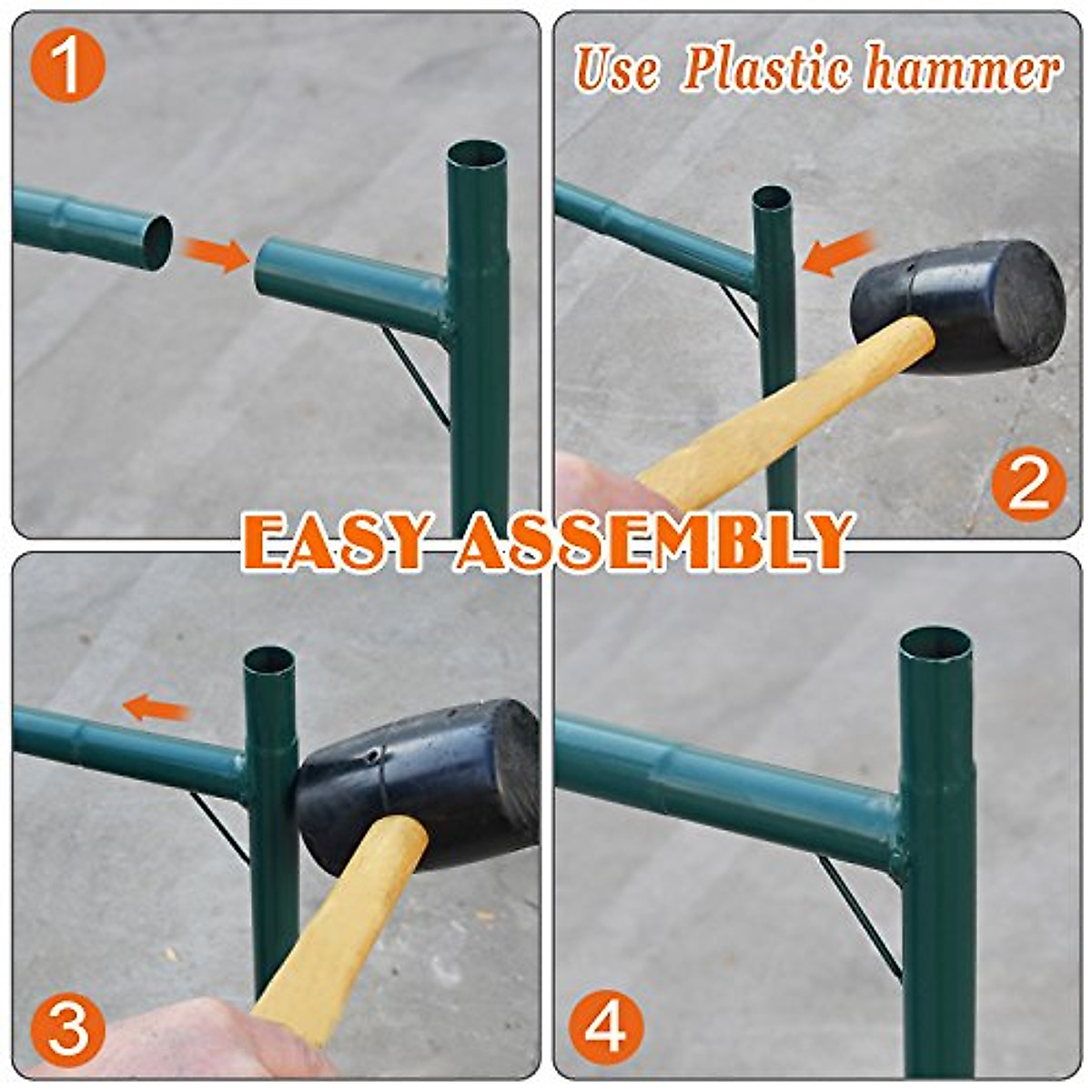 1

Use Plastic hammer

2

EASY ASSEMBLY

3

4