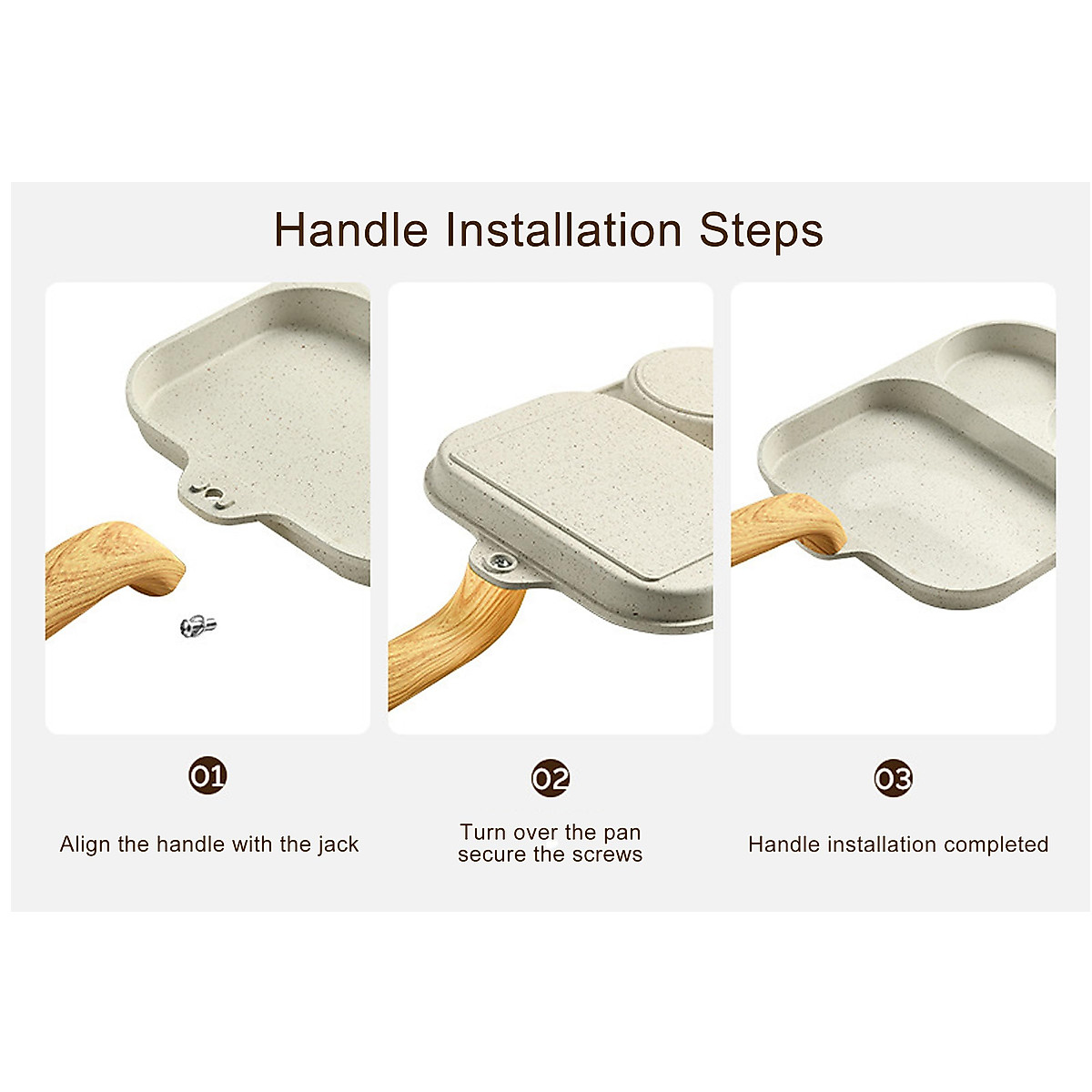 Handle Installation Steps

01

Align the handle with the jack

02

Turn over the pan
secure the screws

03

Handle installation completed