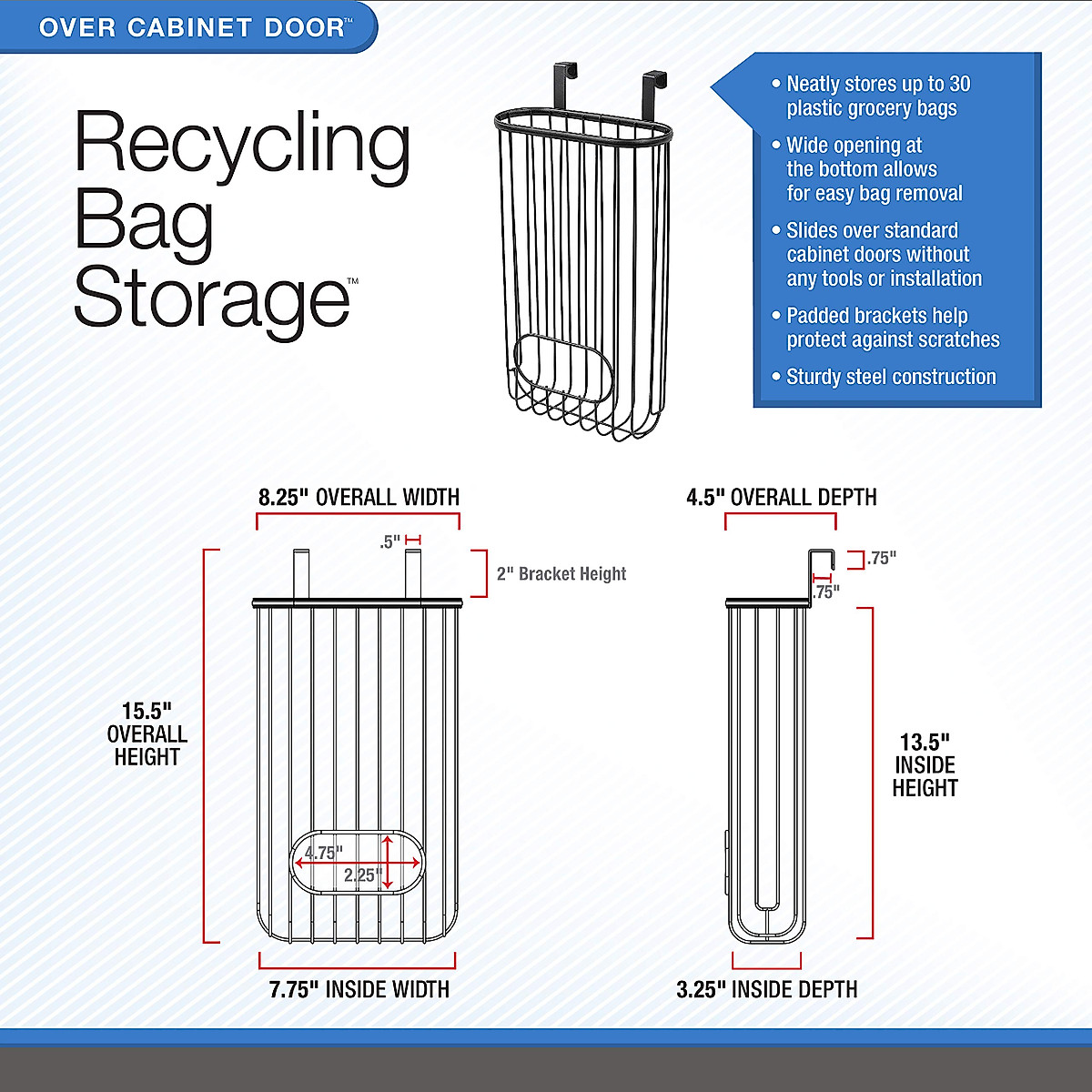 OVER CABINET DOOR™

Recycling Bag Storage™

• Neatly stores up to 30 plastic grocery bags

• Wide opening at the bottom allows for easy bag removal

• Slides over standard cabinet doors without any tools or installation

• Padded brackets help protect against scratches

• Sturdy steel construction

8.25" OVERALL WIDTH

.5"

2" Bracket Height

15.5" OVERALL HEIGHT

4.75"

2.25"

7.75" INSIDE WIDTH

4.5" OVERALL DEPTH

.75"

.75"

13.5" INSIDE HEIGHT

3.25" INSIDE DEPTH