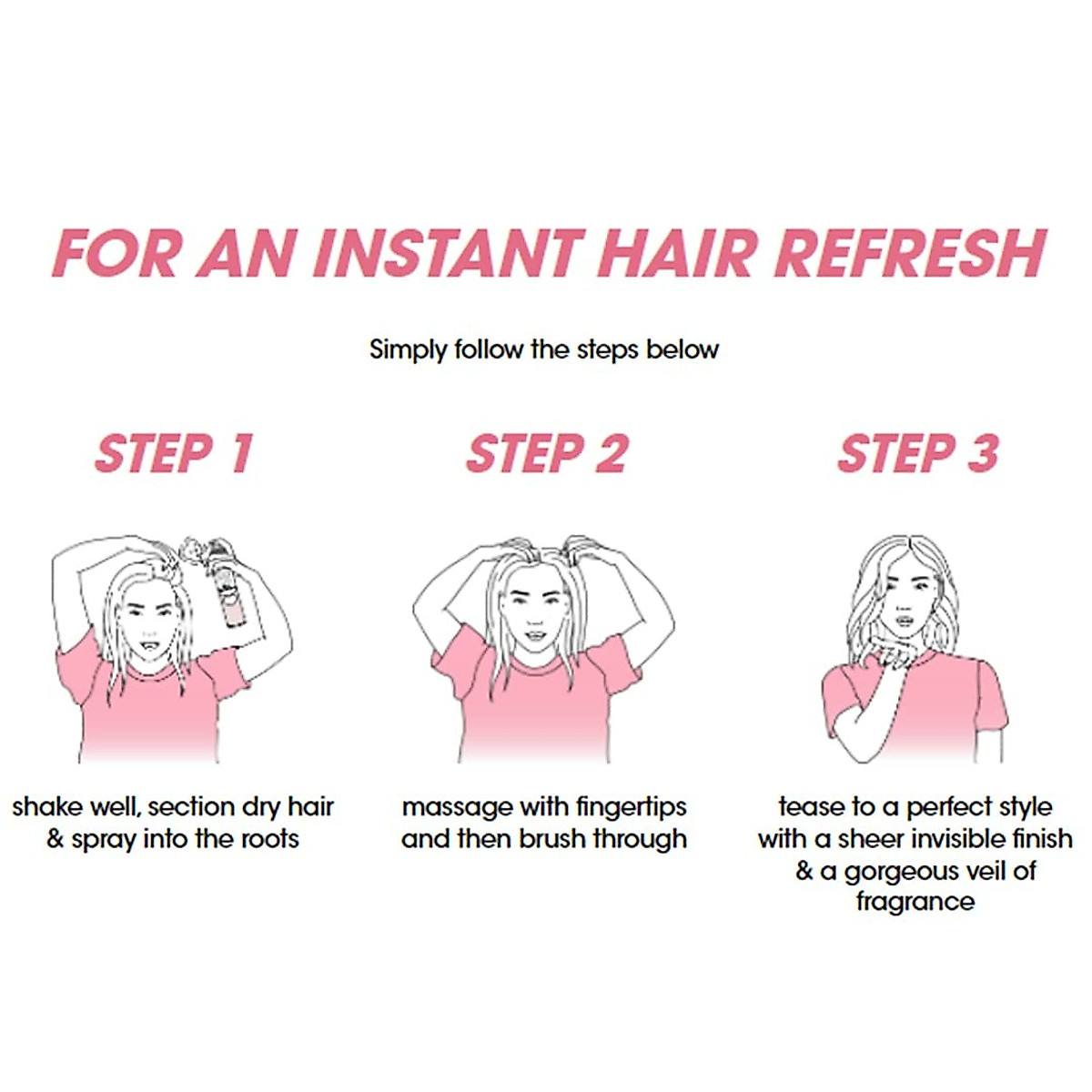 FOR AN INSTANT HAIR REFRESH

Simply follow the steps below

STEP 1

shake well, section dry hair & spray into the roots

STEP 2

massage with fingertips and then brush through

STEP 3

tease to a perfect style with a sheer invisible finish & a gorgeous veil of fragrance