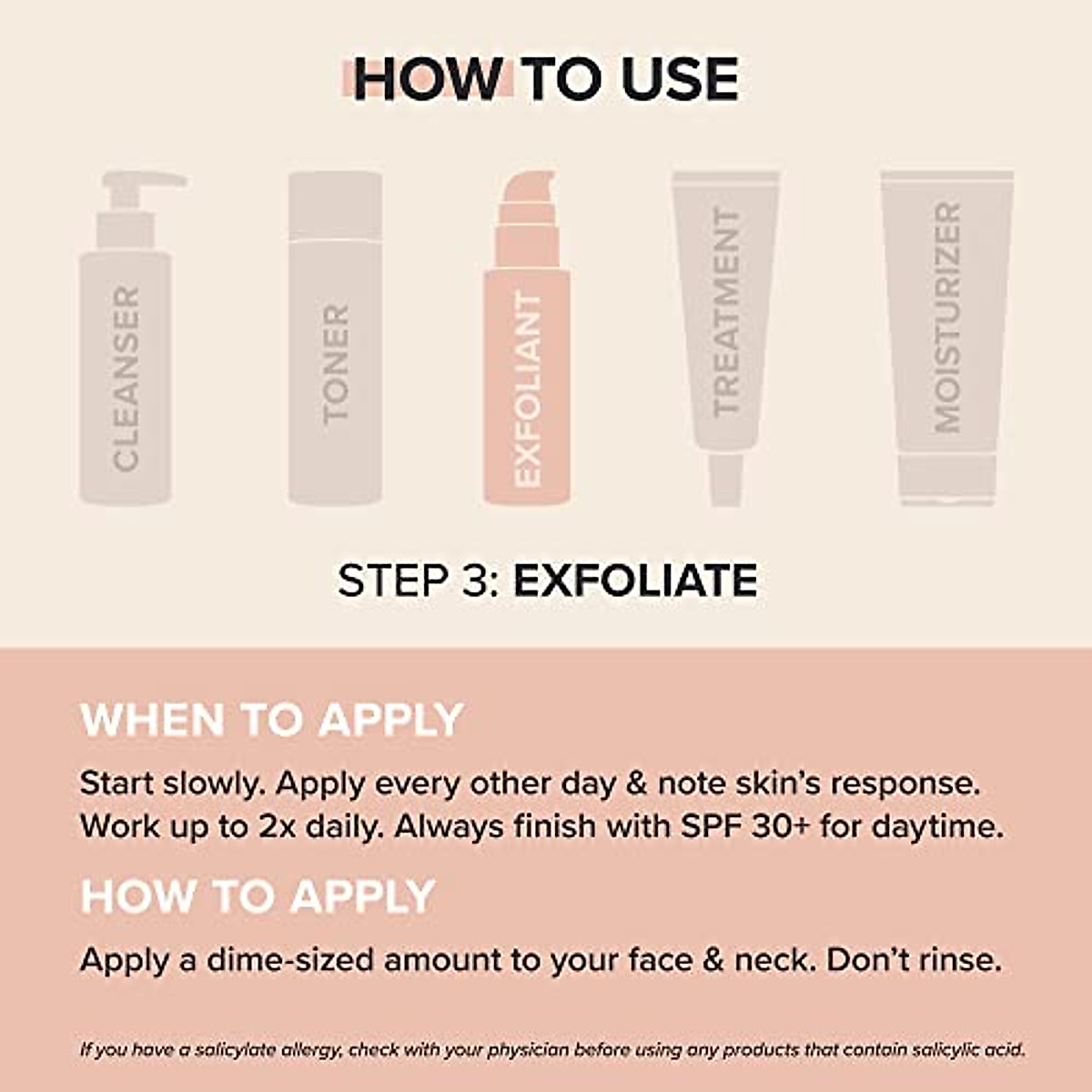 HOW TO USE

CLEANSER

TONER

EXFOLIANT

TREATMENT

MOISTURIZER

STEP 3: EXFOLIATE

WHEN TO APPLY

Start slowly. Apply every other day & note skin's response. Work up to 2x daily. Always finish with SPF 30+ for daytime.

HOW TO APPLY

Apply a dime-sized amount to your face & neck. Don't rinse.

If you have a salicylate allergy, check with your physician before using any products that contain salicylic acid.