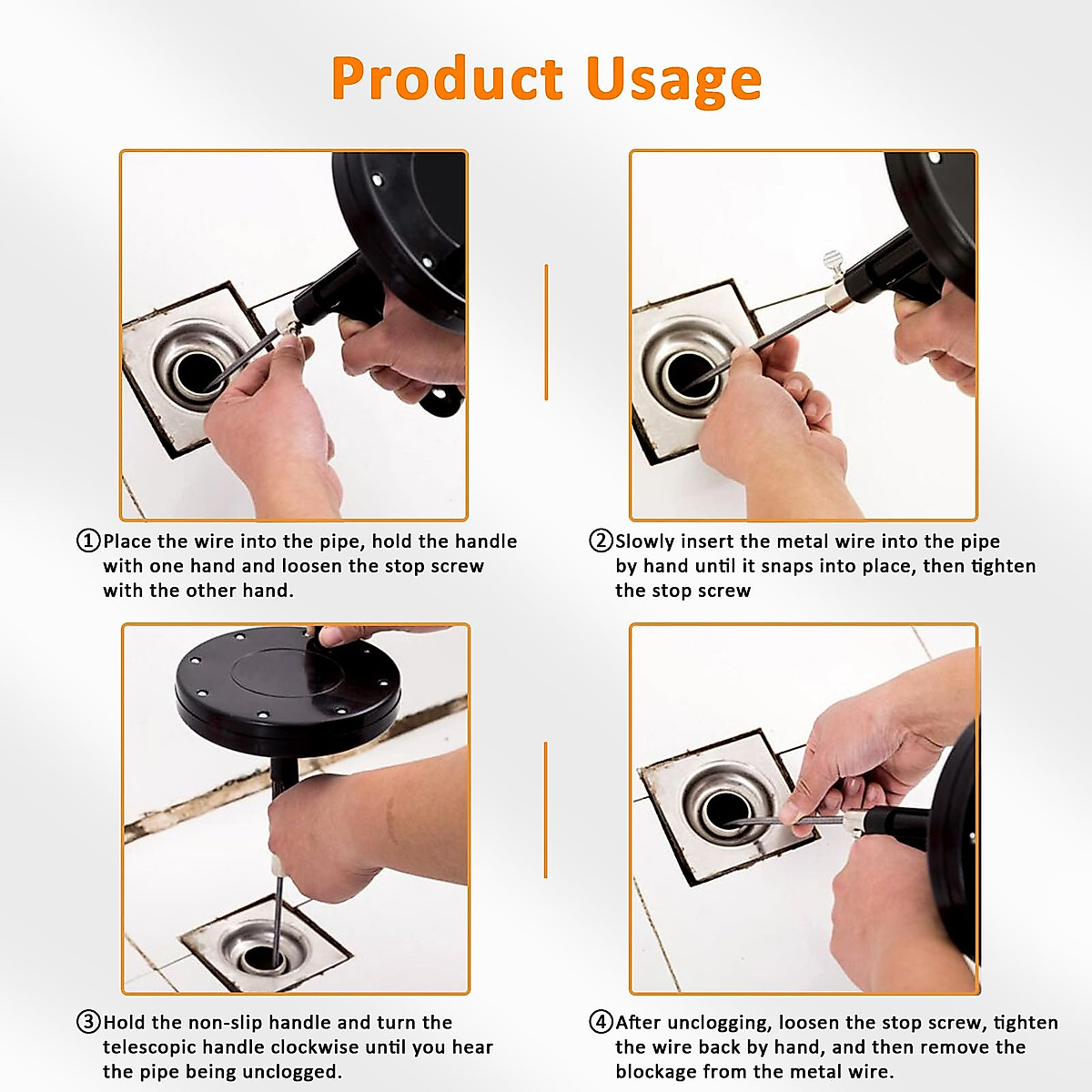 Product Usage

①Place the wire into the pipe, hold the handle with one hand and loosen the stop screw with the other hand.

②Slowly insert the metal wire into the pipe by hand until it snaps into place, then tighten the stop screw

③Hold the non-slip handle and turn the telescopic handle clockwise until you hear the pipe being unclogged.

④After unclogging, loosen the stop screw, tighten the wire back by hand, and then remove the blockage from the metal wire.