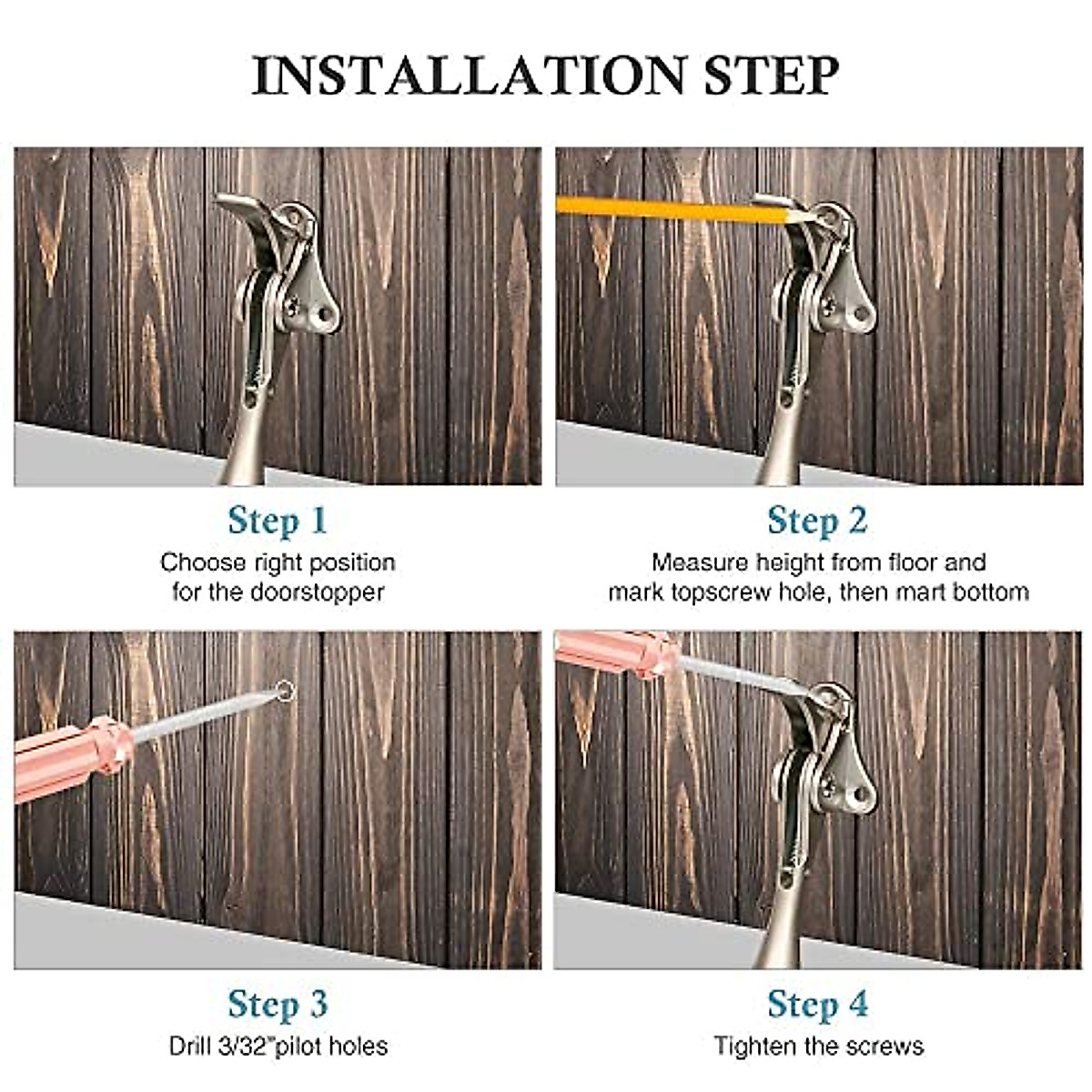 INSTALLATION STEP

Step 1
Choose right position for the doorstopper

Step 2
Measure height from floor and mark topscrew hole, then mart bottom

Step 3
Drill 3/32"pilot holes

Step 4
Tighten the screws