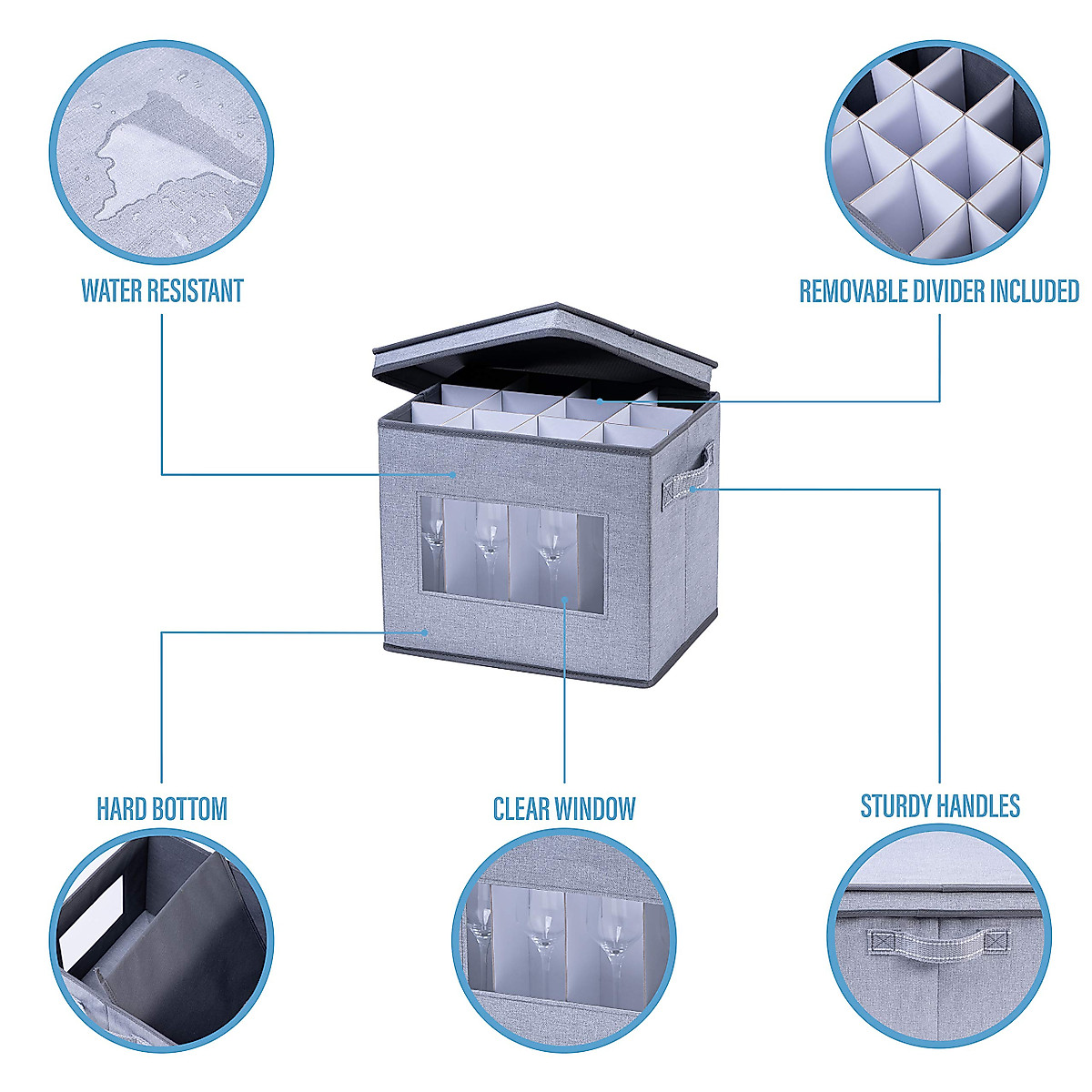 WATER RESISTANT

REMOVABLE DIVIDER INCLUDED

HARD BOTTOM

CLEAR WINDOW

STURDY HANDLES