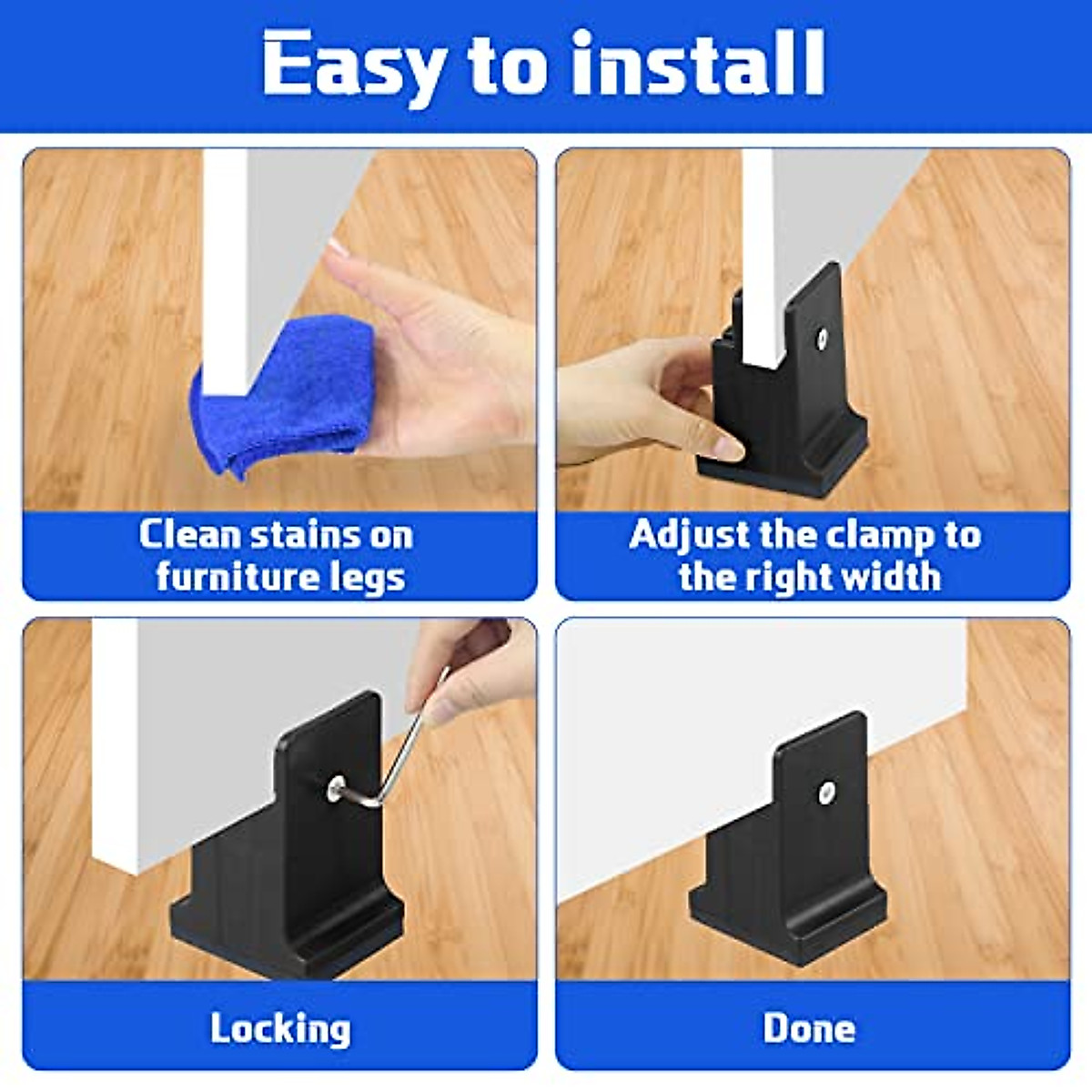 Easy to install

Clean stains on furniture legs

Adjust the clamp to the right width

Locking

Done