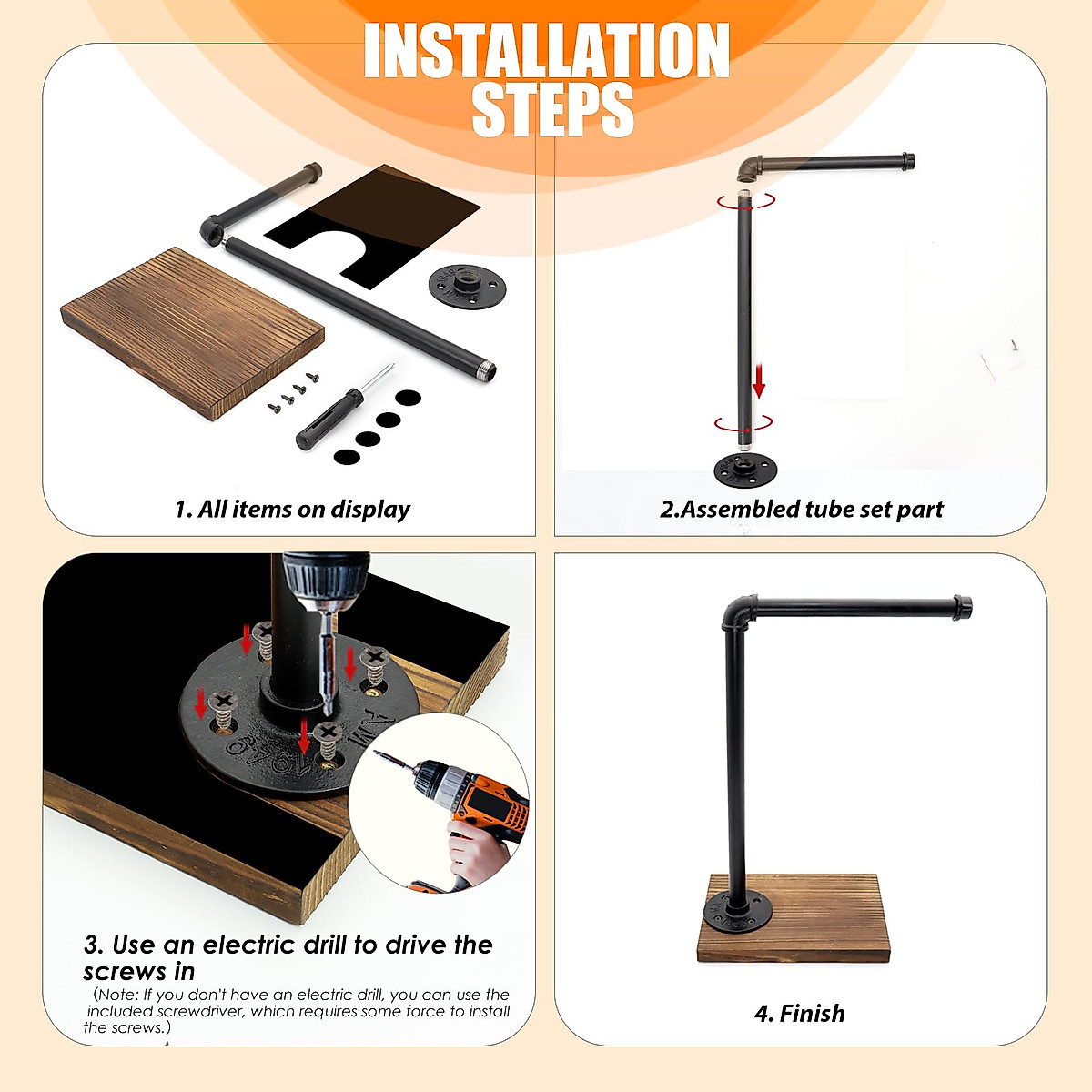 INSTALLATION STEPS

1. All items on display

2.Assembled tube set part

3. Use an electric drill to drive the screws in

(Note: If you don't have an electric drill, you can use the included screwdriver, which requires some force to install the screws.)

4. Finish