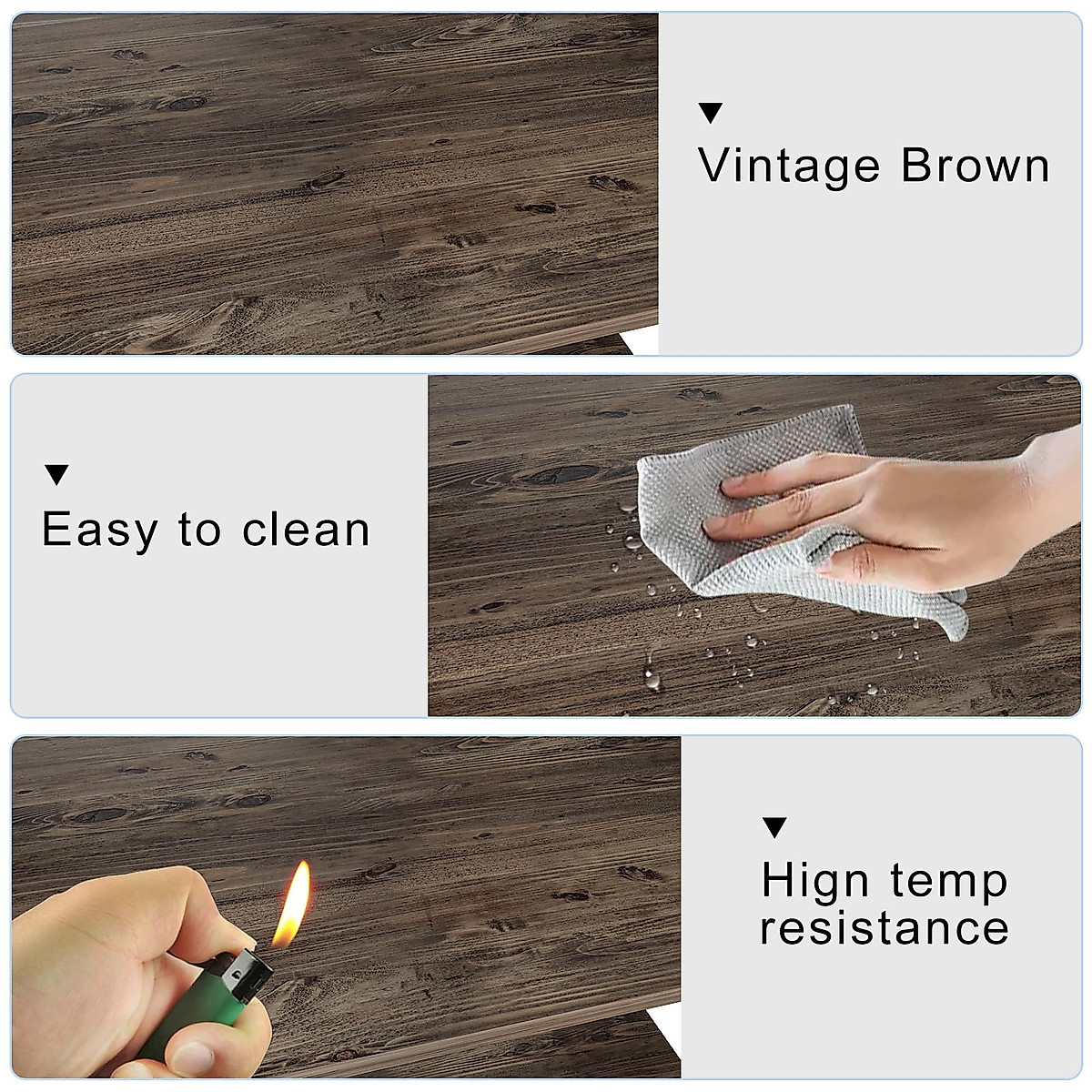 ▼
Vintage Brown

▼
Easy to clean

▼
Hign temp resistance