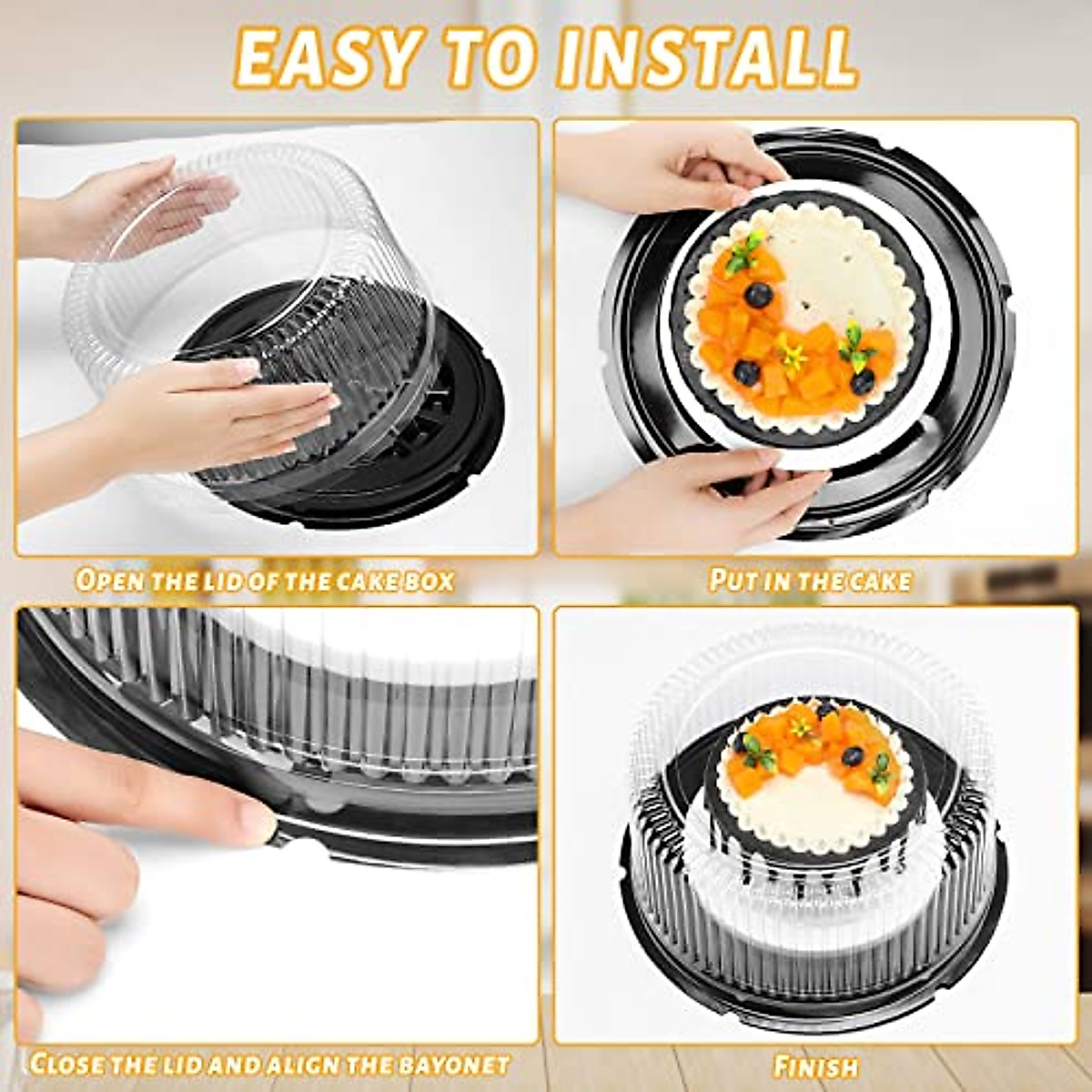 EASY TO INSTALL

OPEN THE LID OF THE CAKE BOX

PUT IN THE CAKE

CLOSE THE LID AND ALIGN THE BAYONET

FINISH