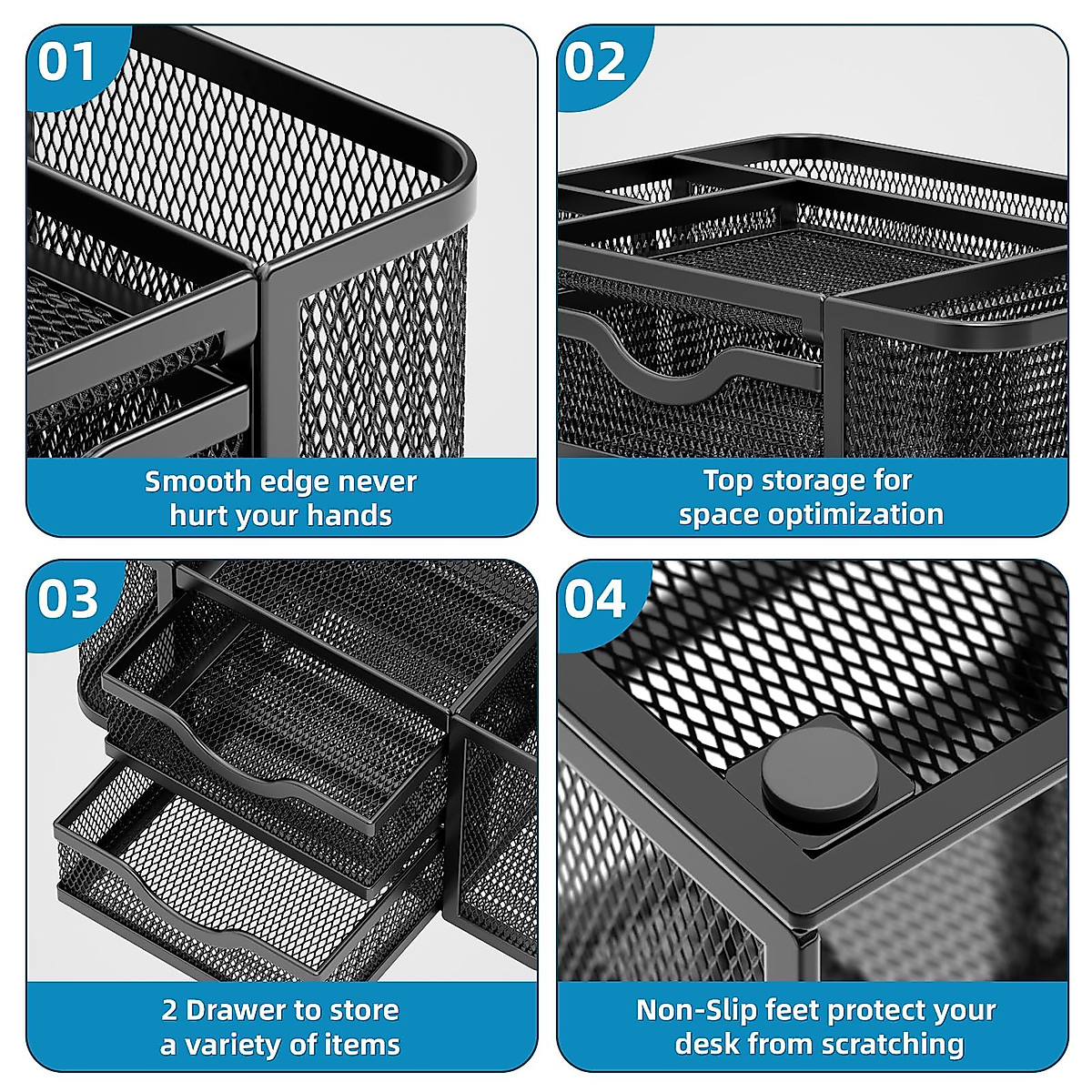 01

Smooth edge never hurt your hands

02

Top storage for space optimization

03

2 Drawer to store a variety of items

04

Non-Slip feet protect your desk from scratching