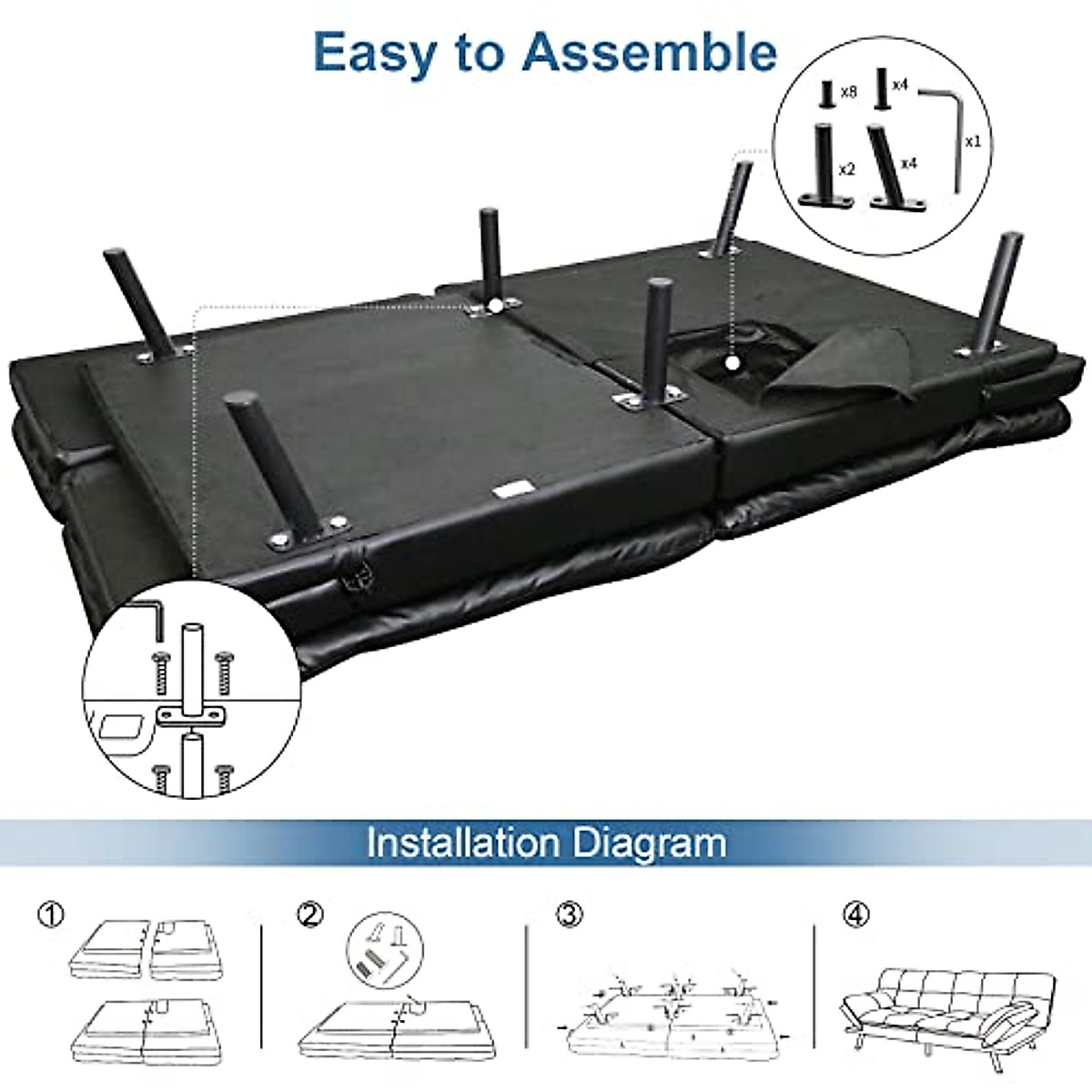 Easy to Assemble

x8 x4 x1 x2 x4

Installation Diagram

①

②

③

④