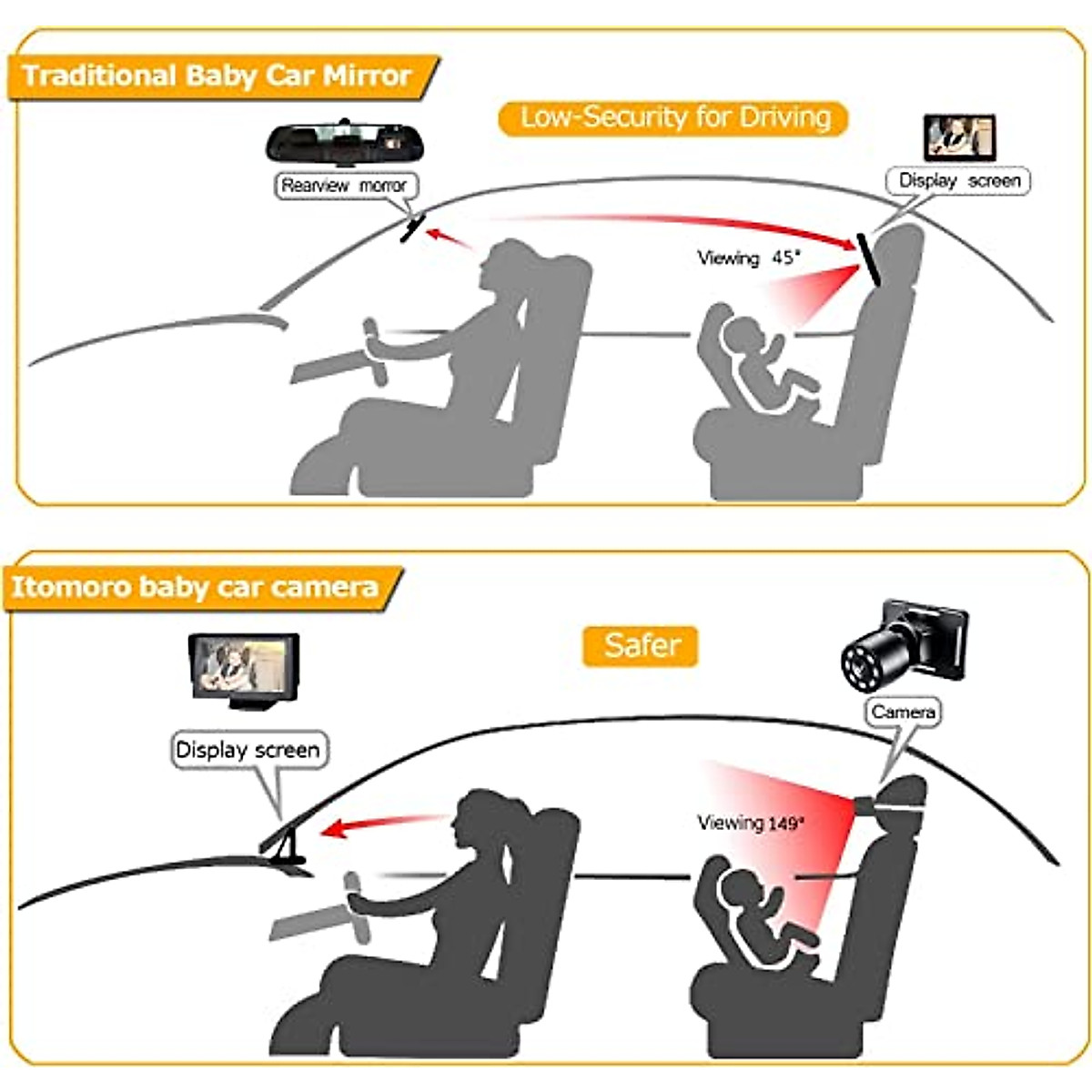 Traditional Baby Car Mirror

Low-Security for Driving

Rearview morror

Display screen

Viewing 45°

Itomoro baby car camera

Safer

Display screen

Camera

Viewing 149°